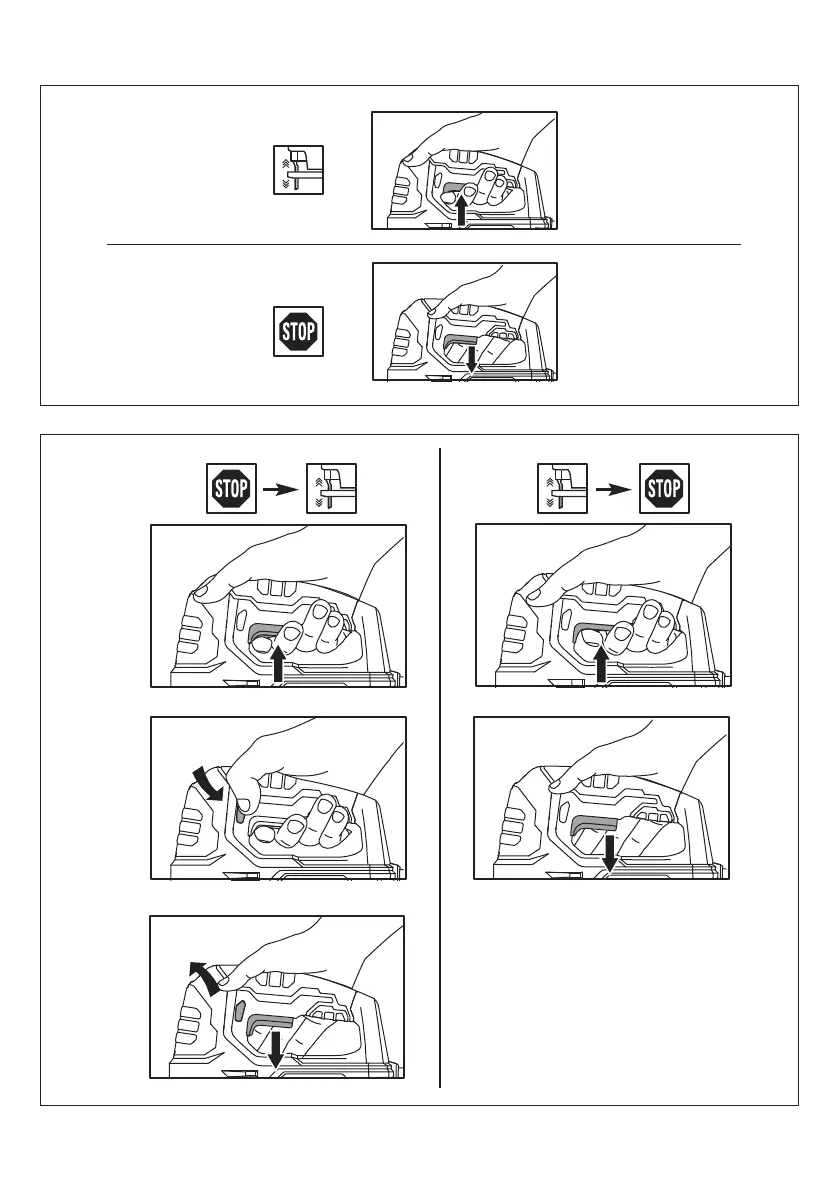 STOP

STOP

STOP