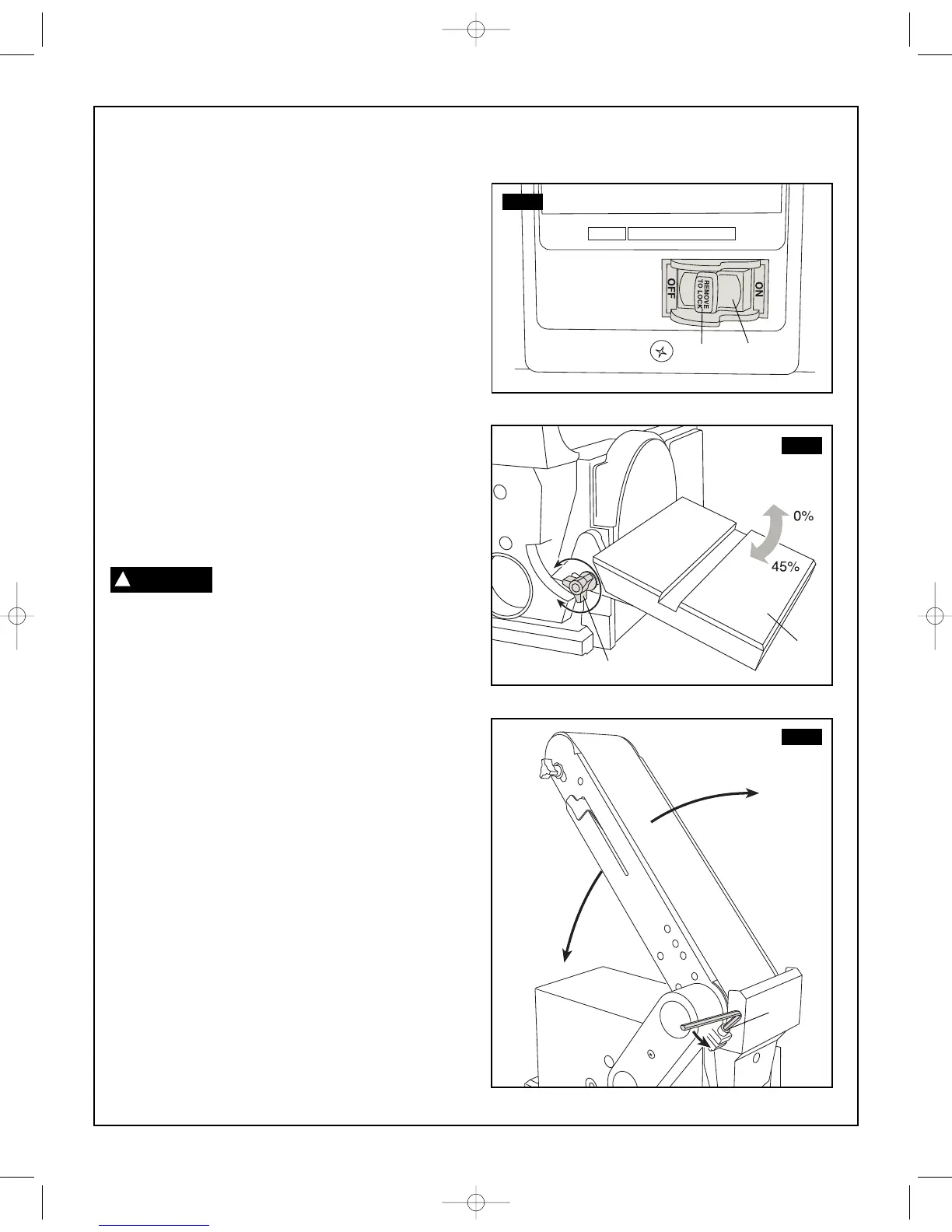 OFF

REMOVE TO LOCK

ON

0%

45%