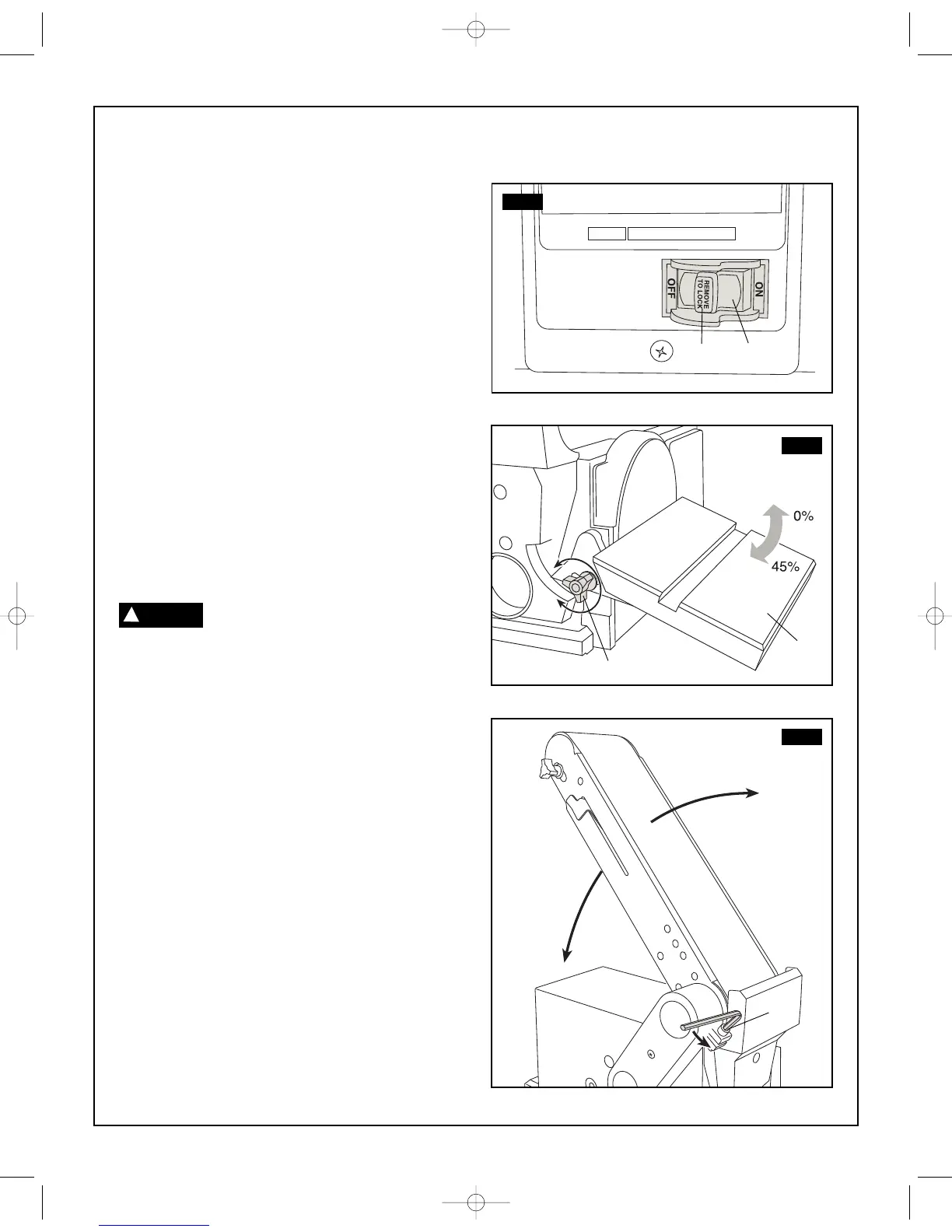 OFF

REMOVE TO LOCK

ON

0%

45%