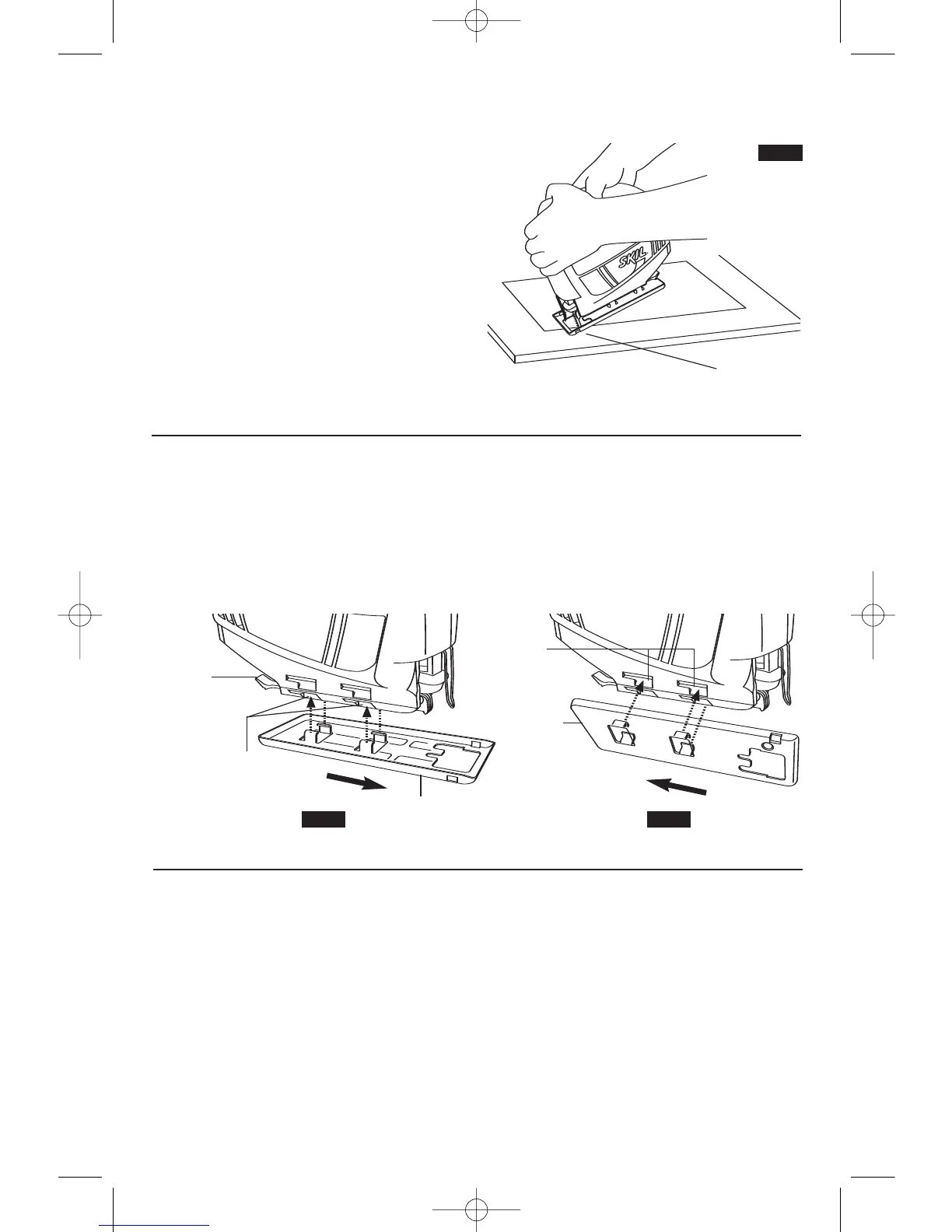 SKIL