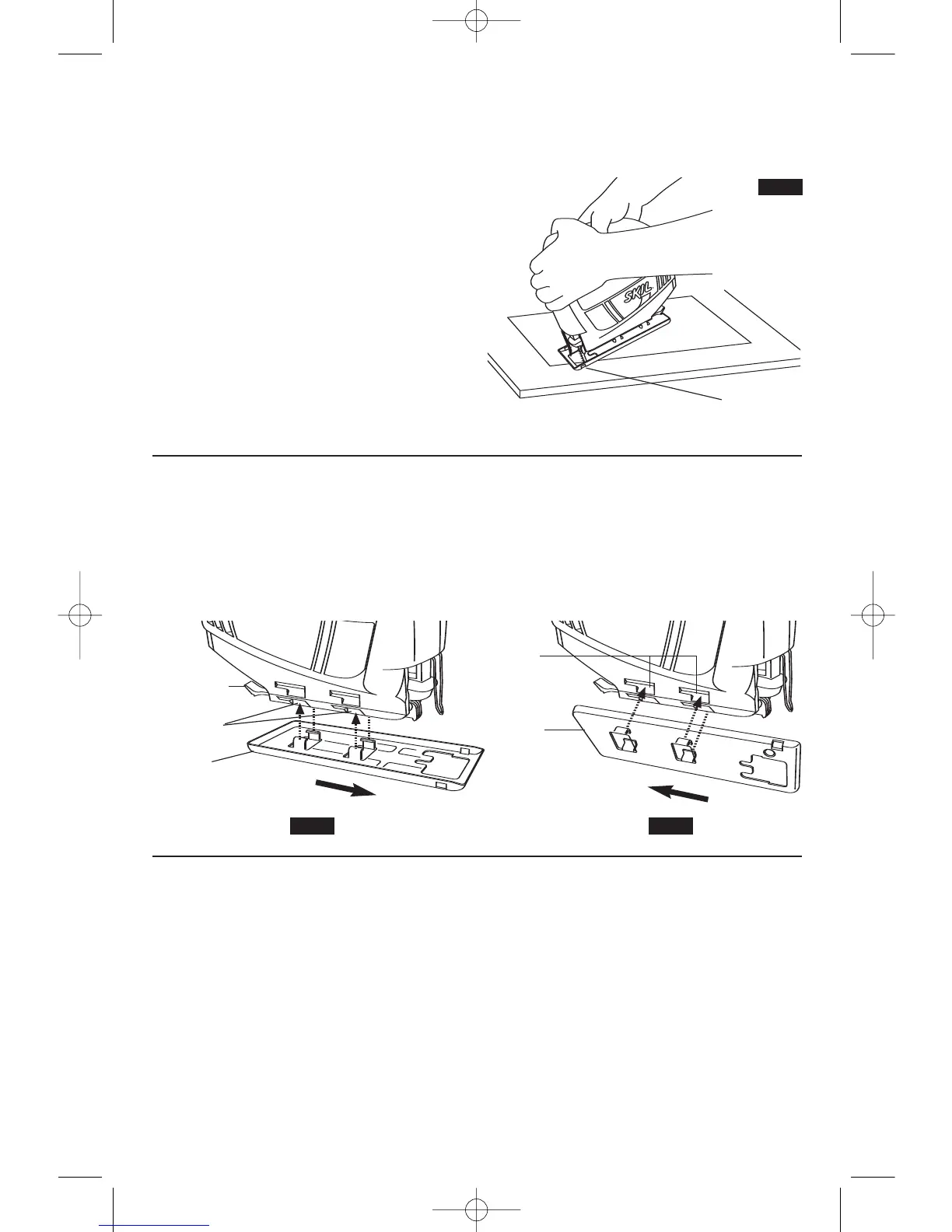 SKIL