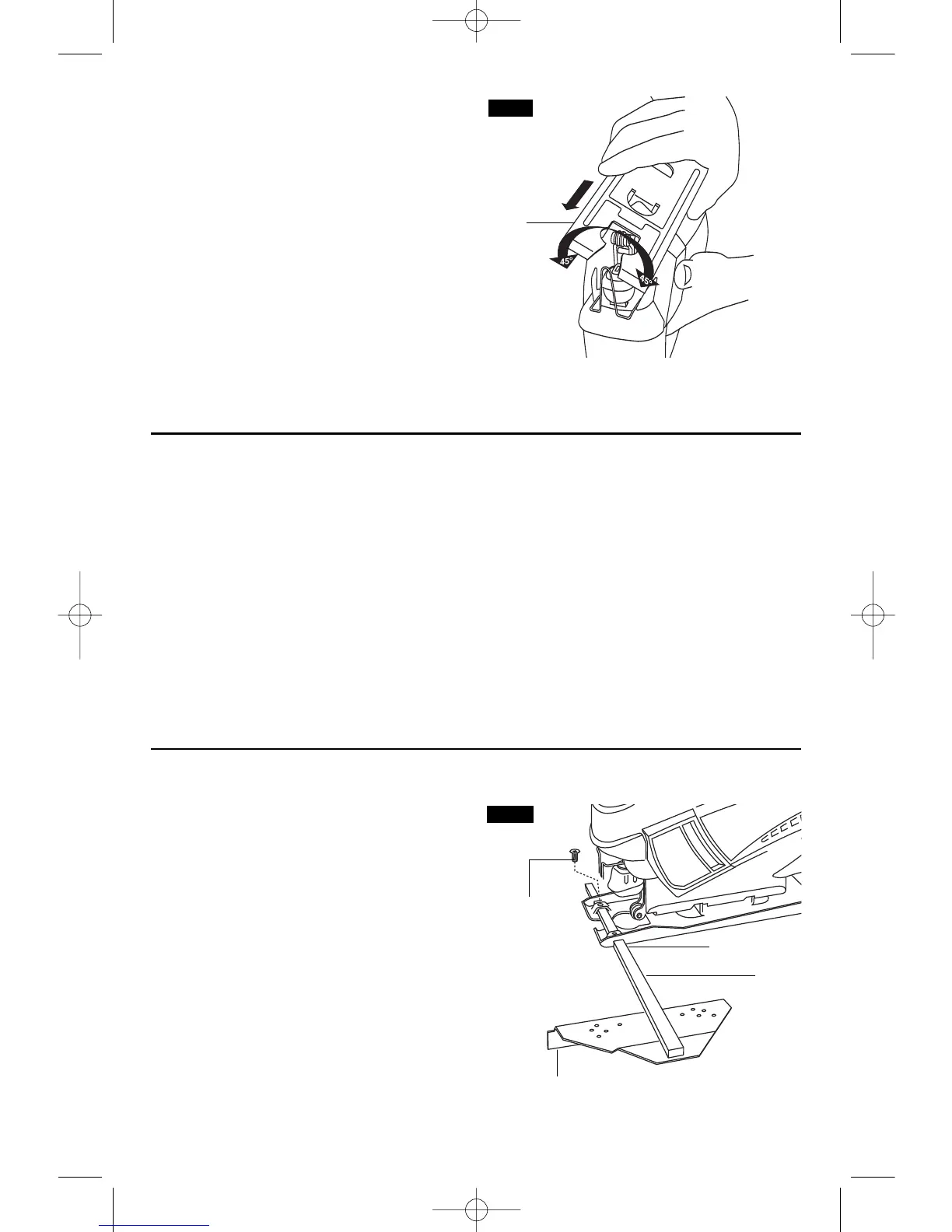 45°

45°