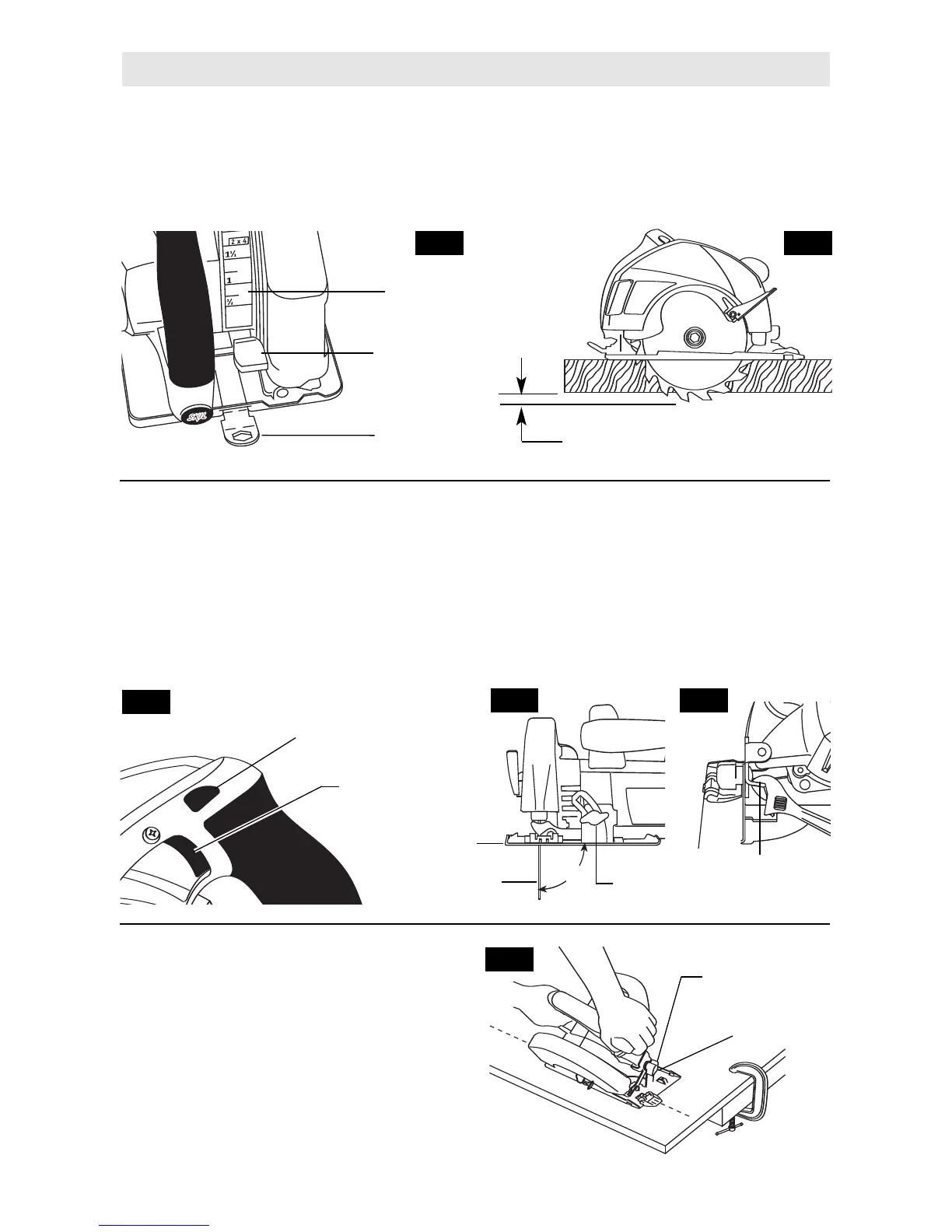 2 x 4
$1\frac{1}{2}$
1
$\frac{1}{2}$

SKIL