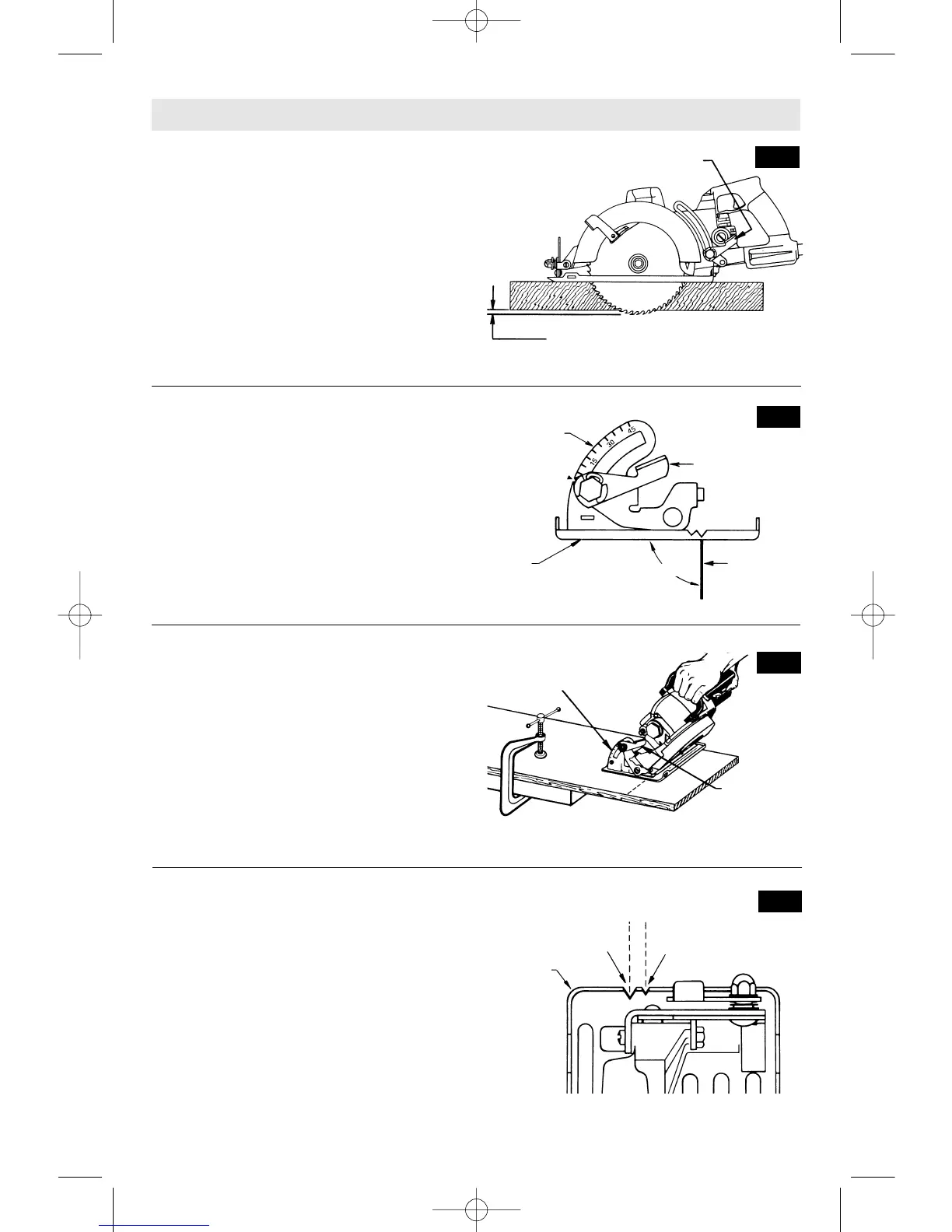 45
30
15