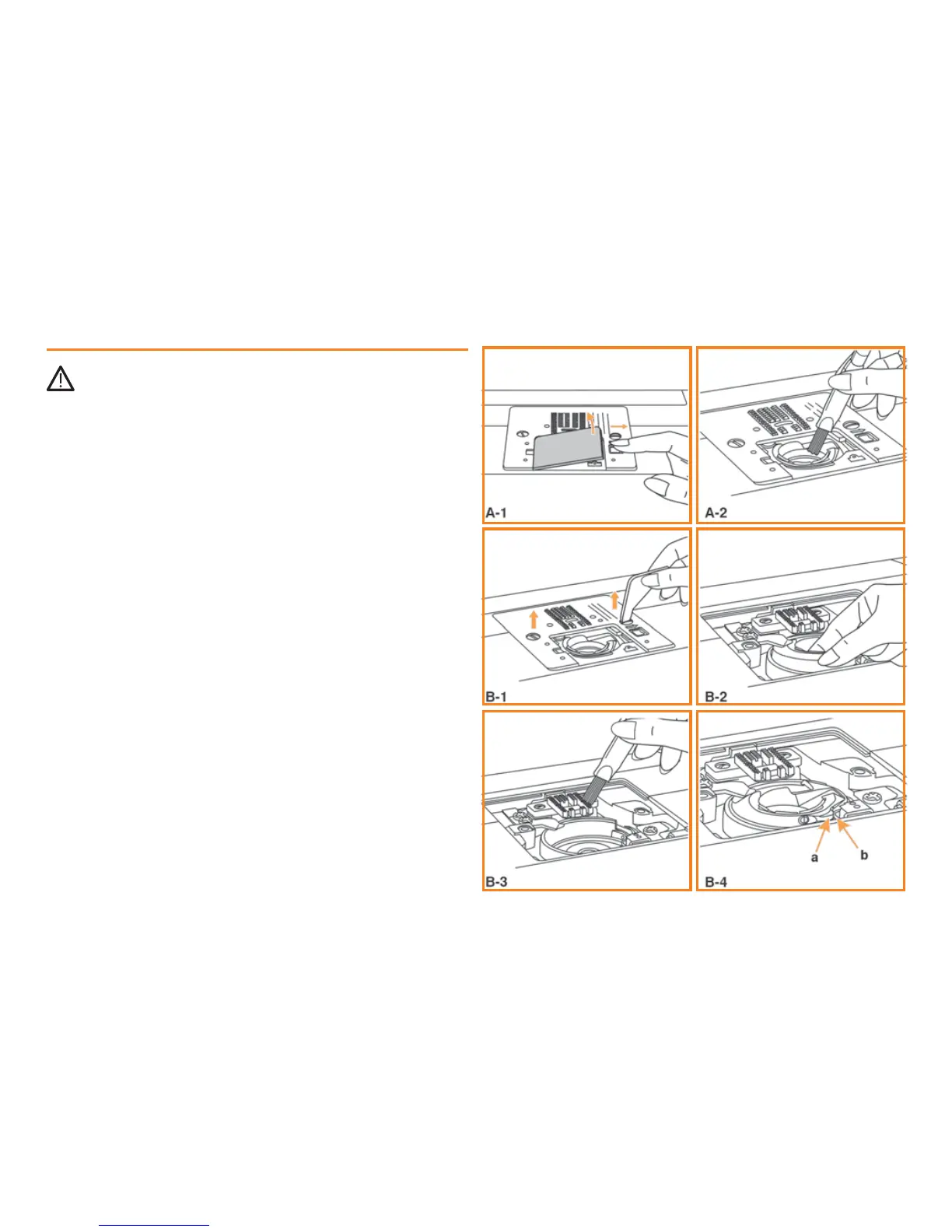 A-1

A-2

B-1

B-2

B-3

a

b

B-4