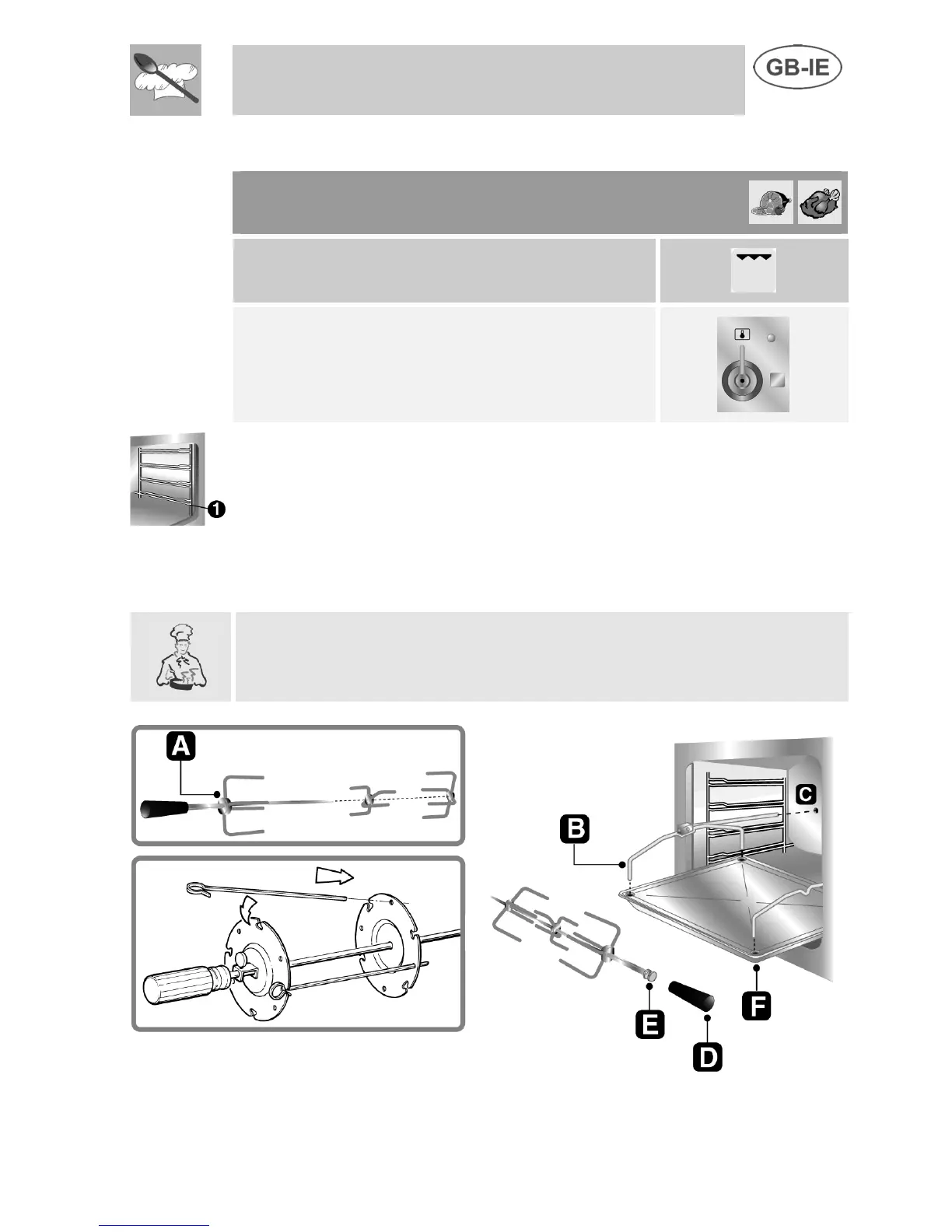 GB-IE

1

A

B

C

E

D

F