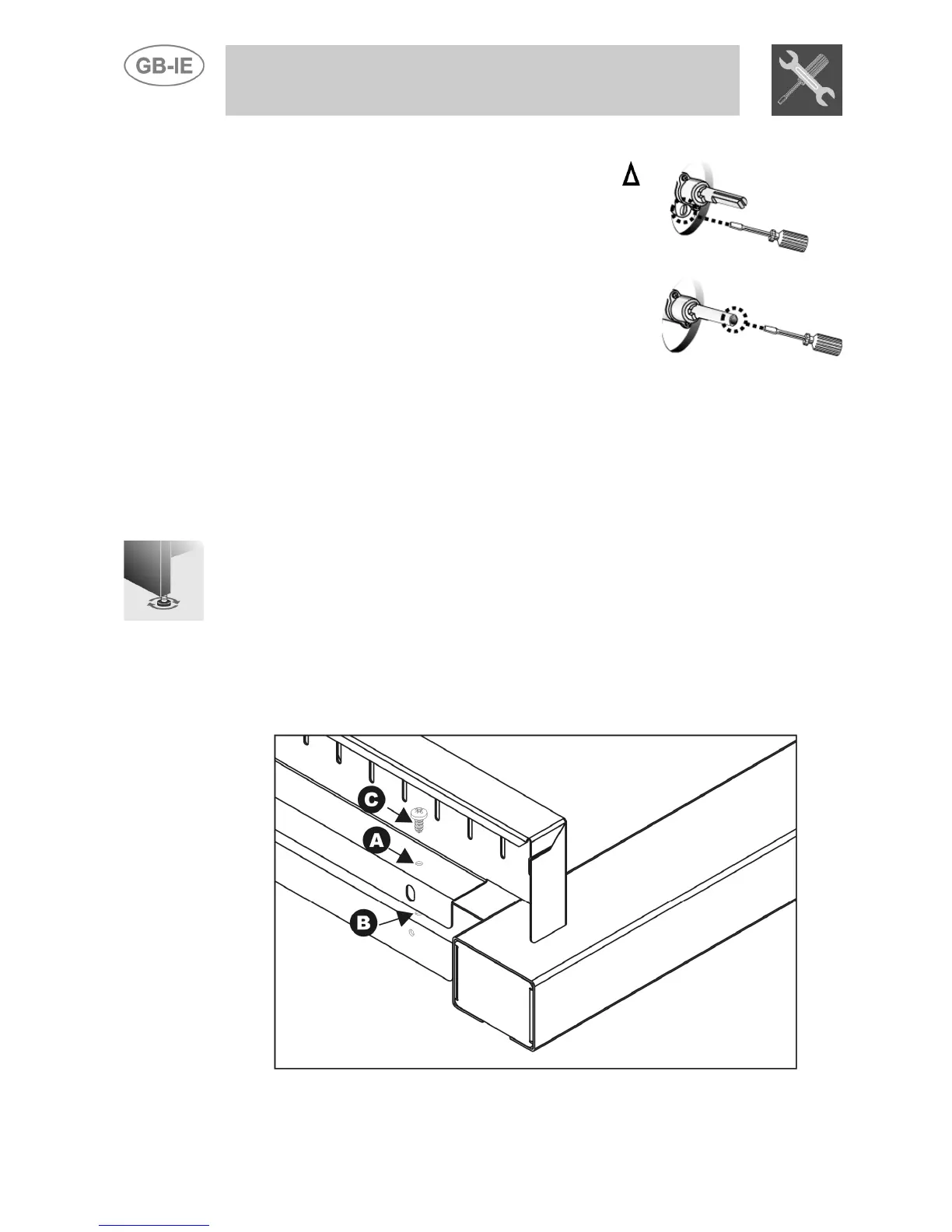 GB-IE

C

A

B