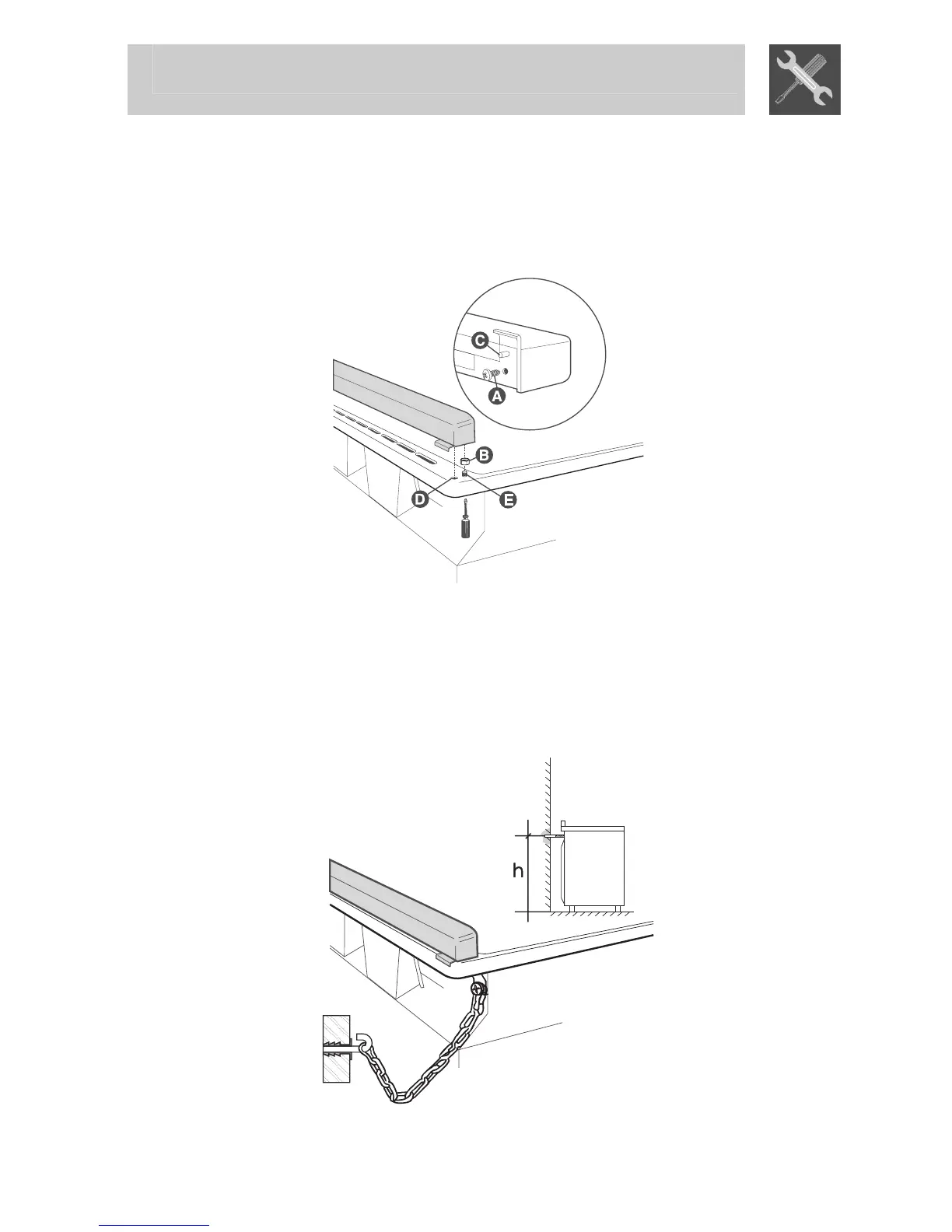 C
A
B
D
E

h