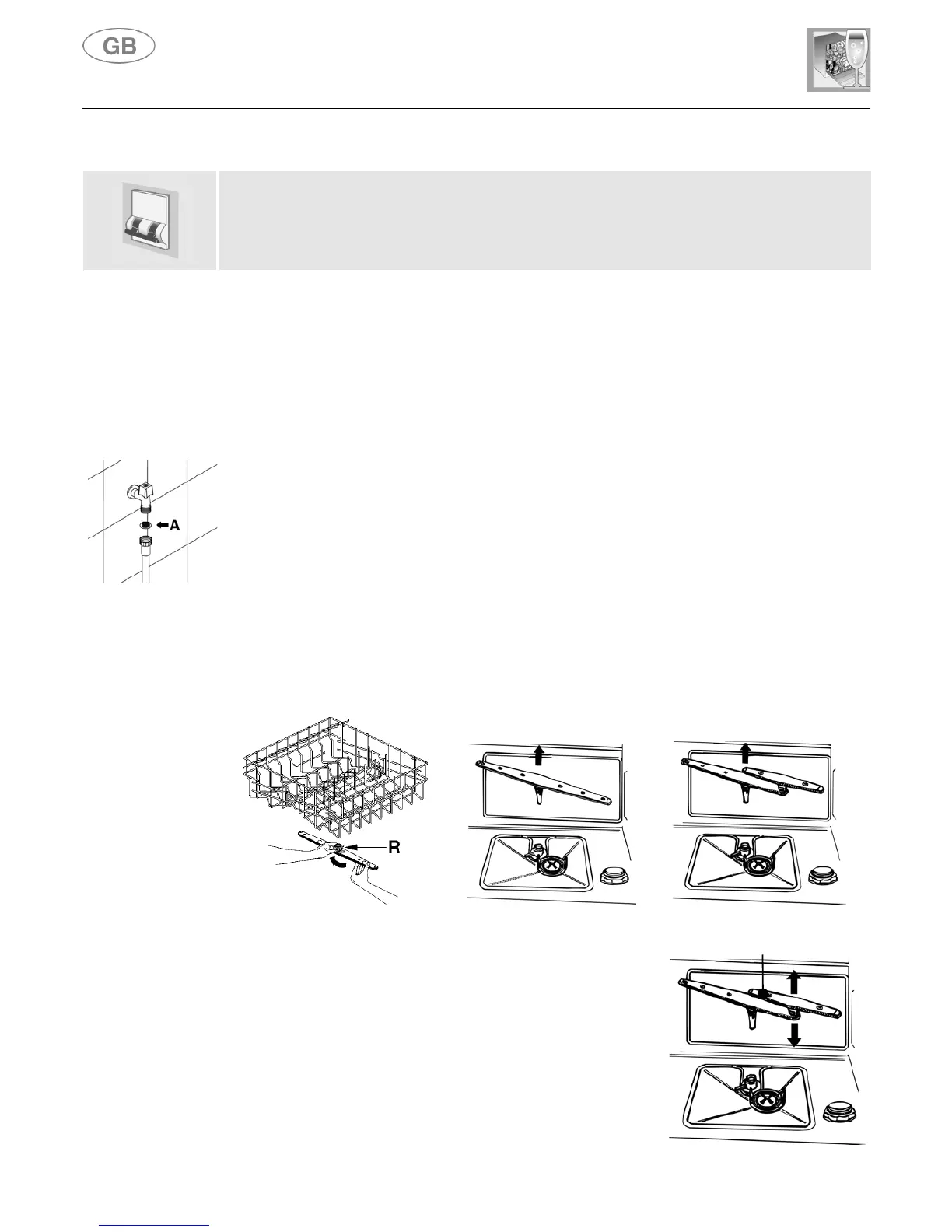 GB

A

R