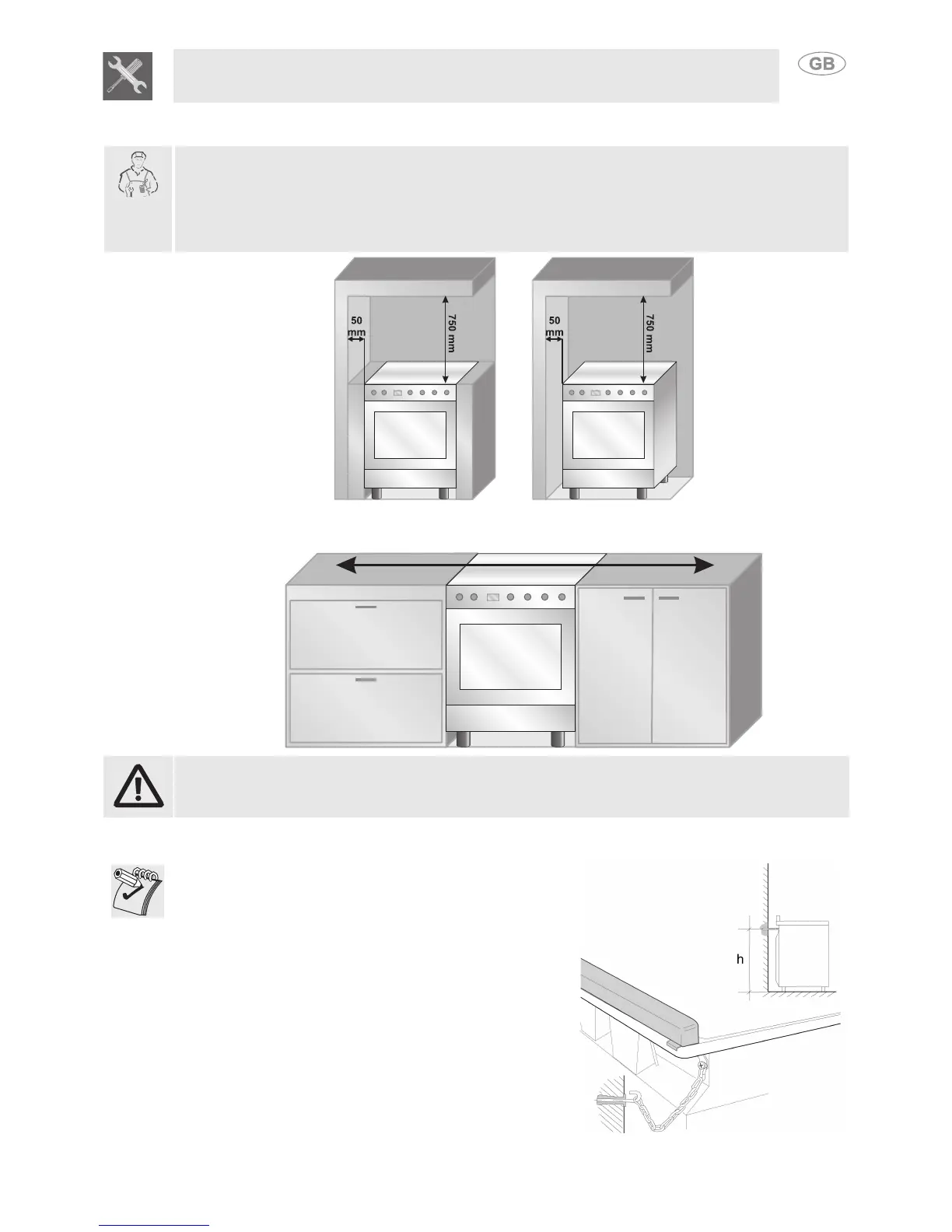 GB

50 mm

750 mm

50 mm

750 mm

h