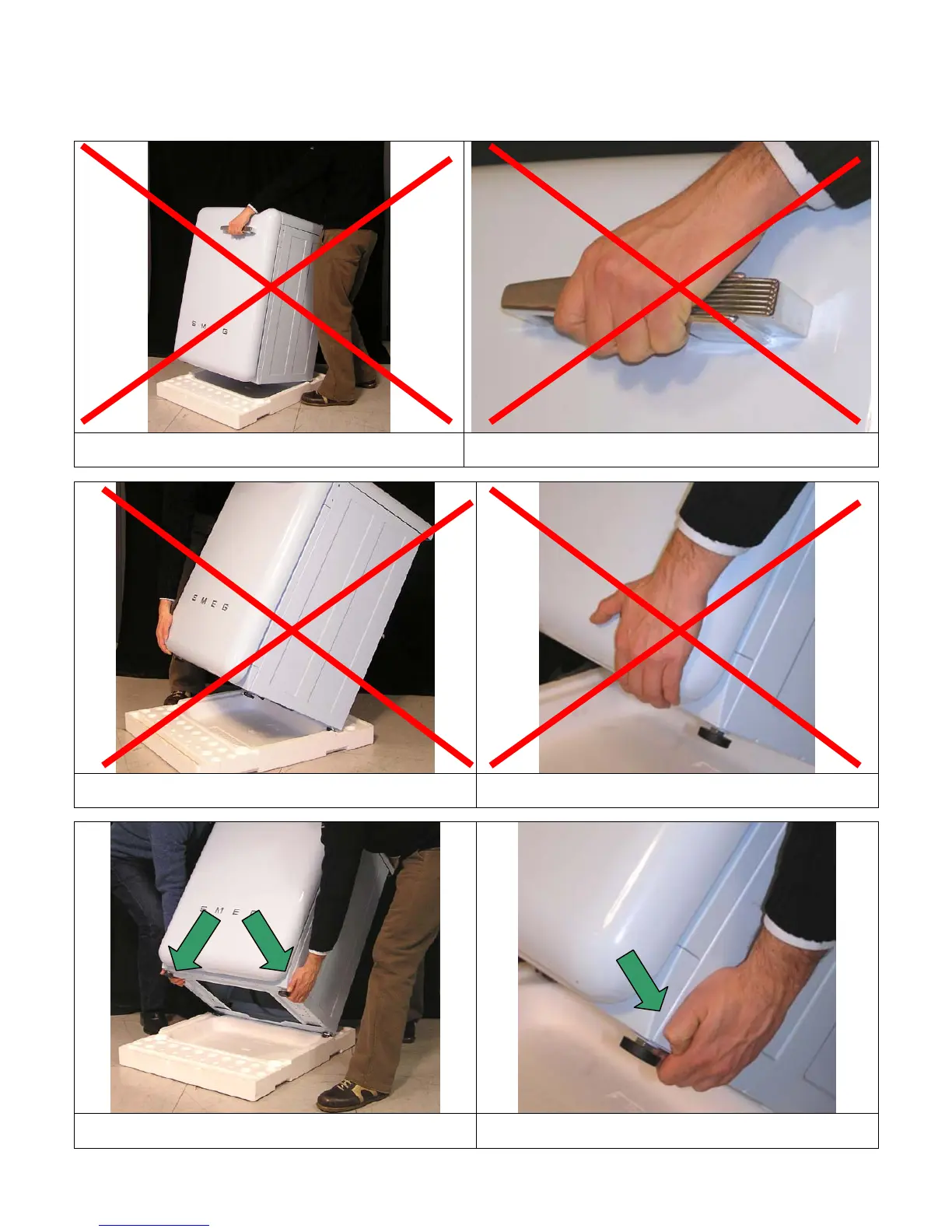 SMEG

SMEG

SMEG