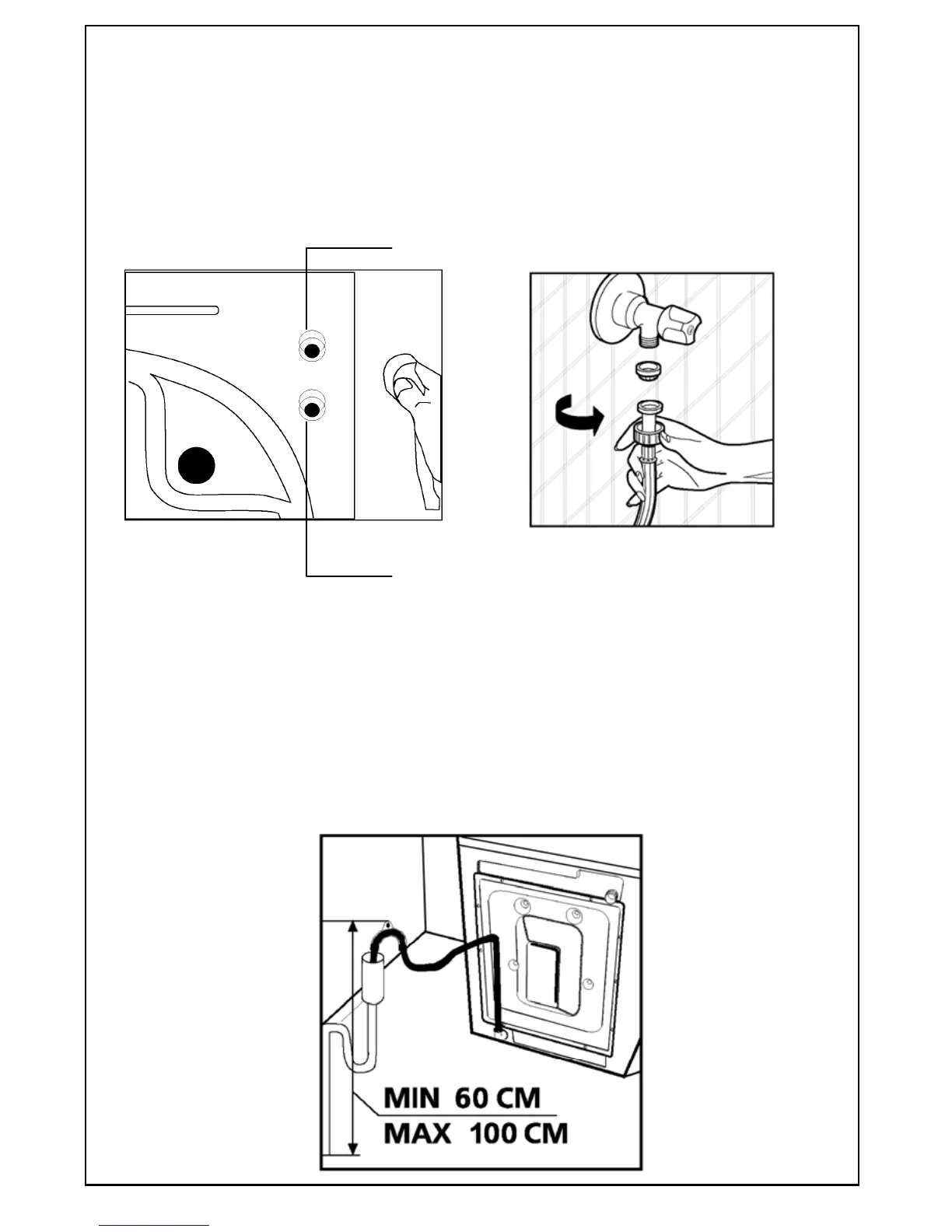 MIN 60 CM
MAX 100 CM