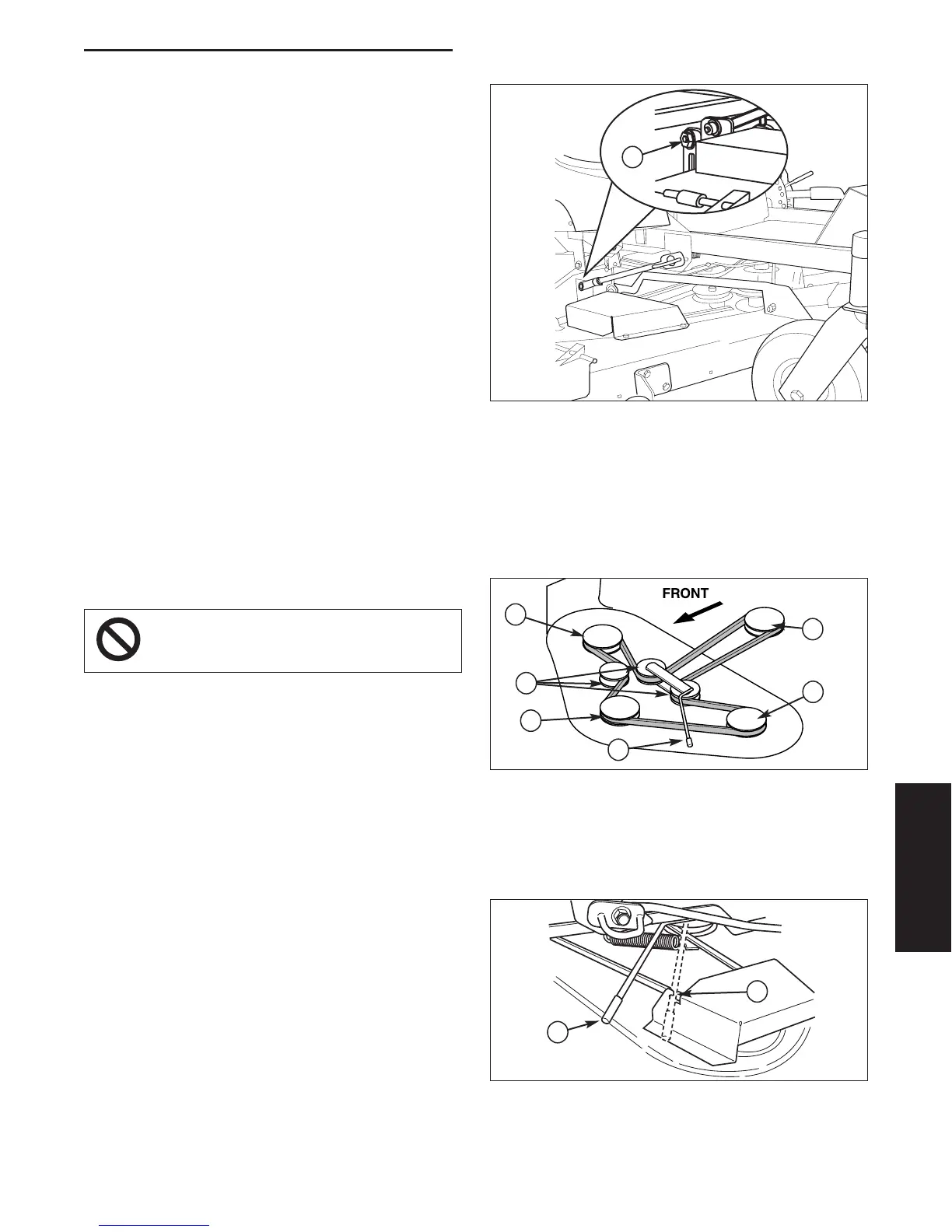 FRONT