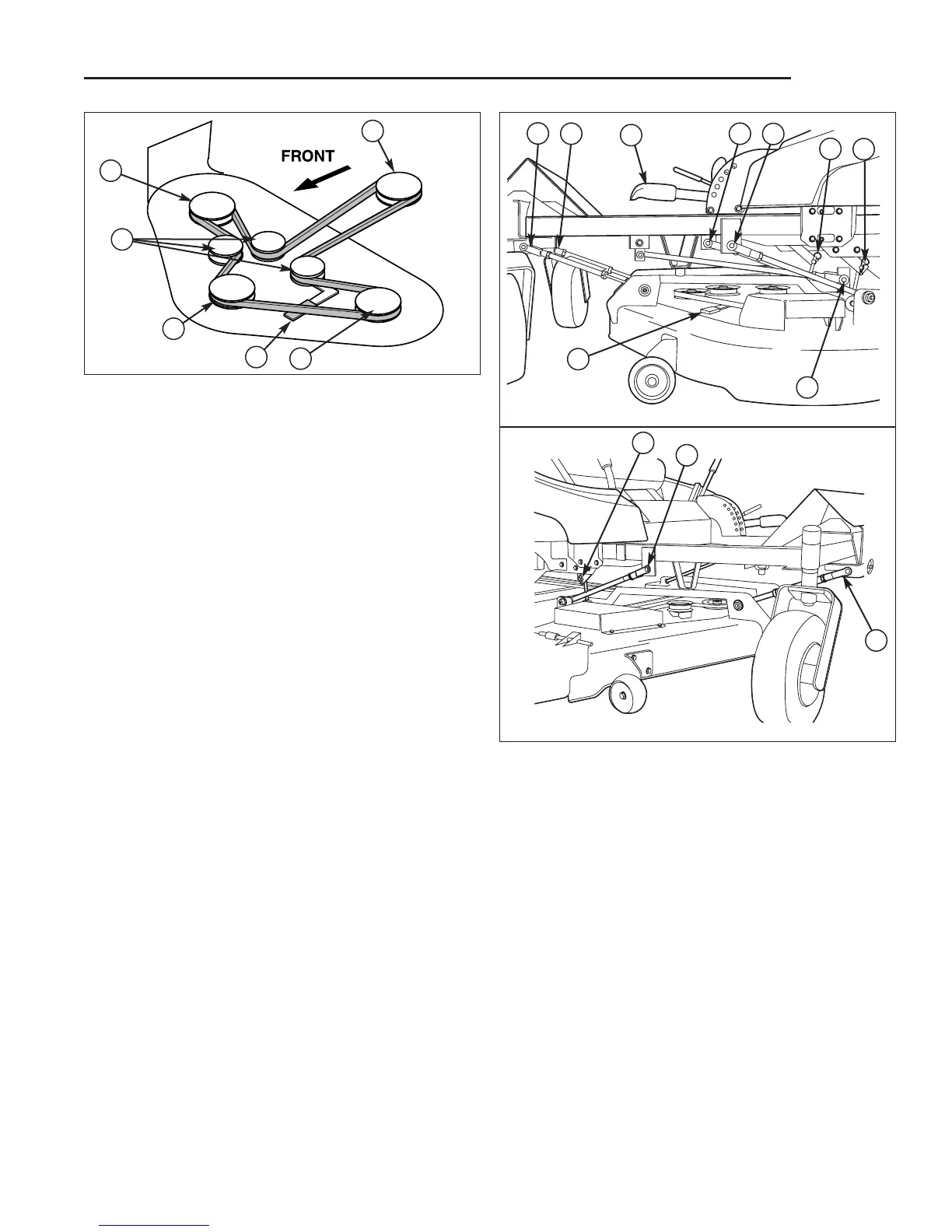 FRONT