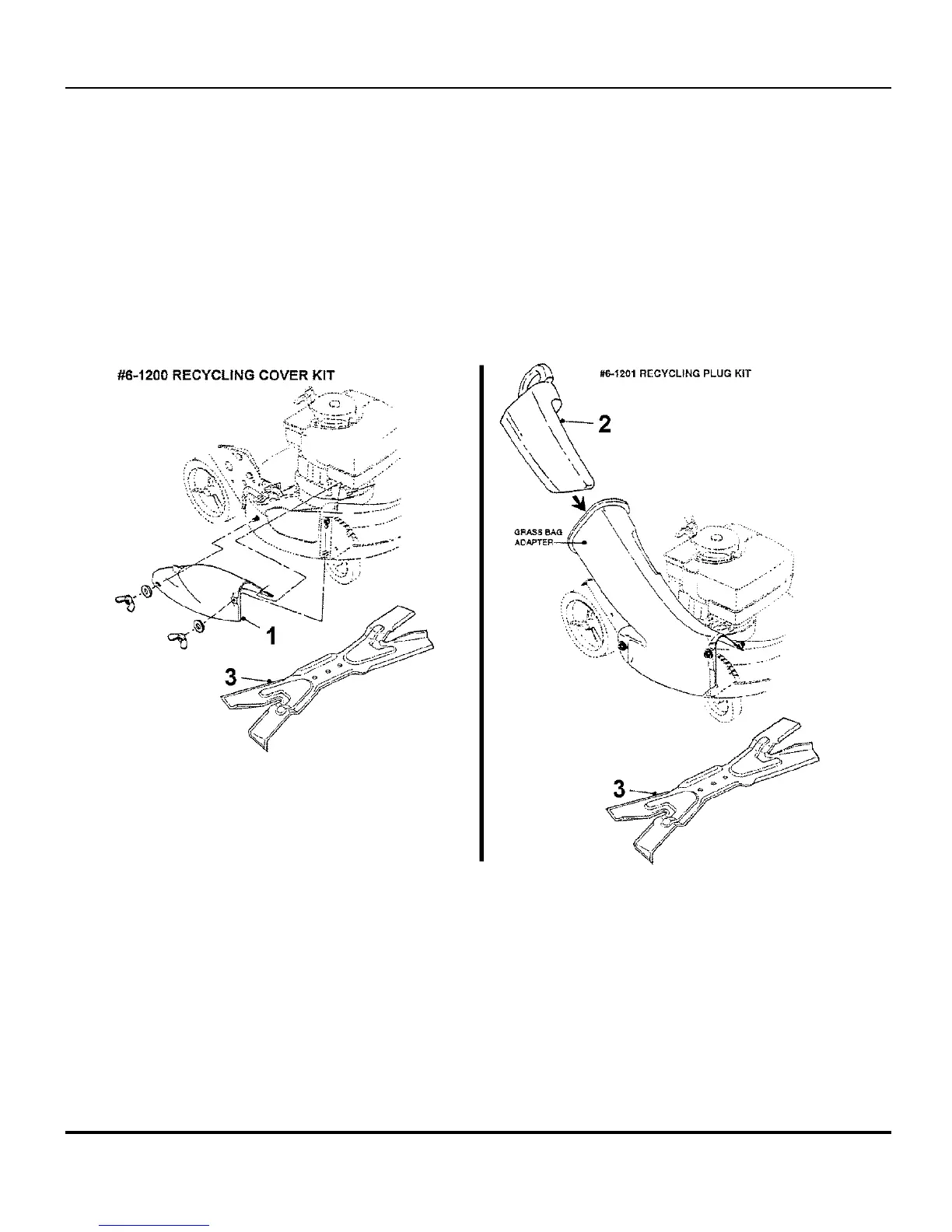 #6-1200 RECYCLING COVER KIT

1

3

#6-1201 RECYCLING PLUG KIT

2

GRASS BAG ADAPTER

3