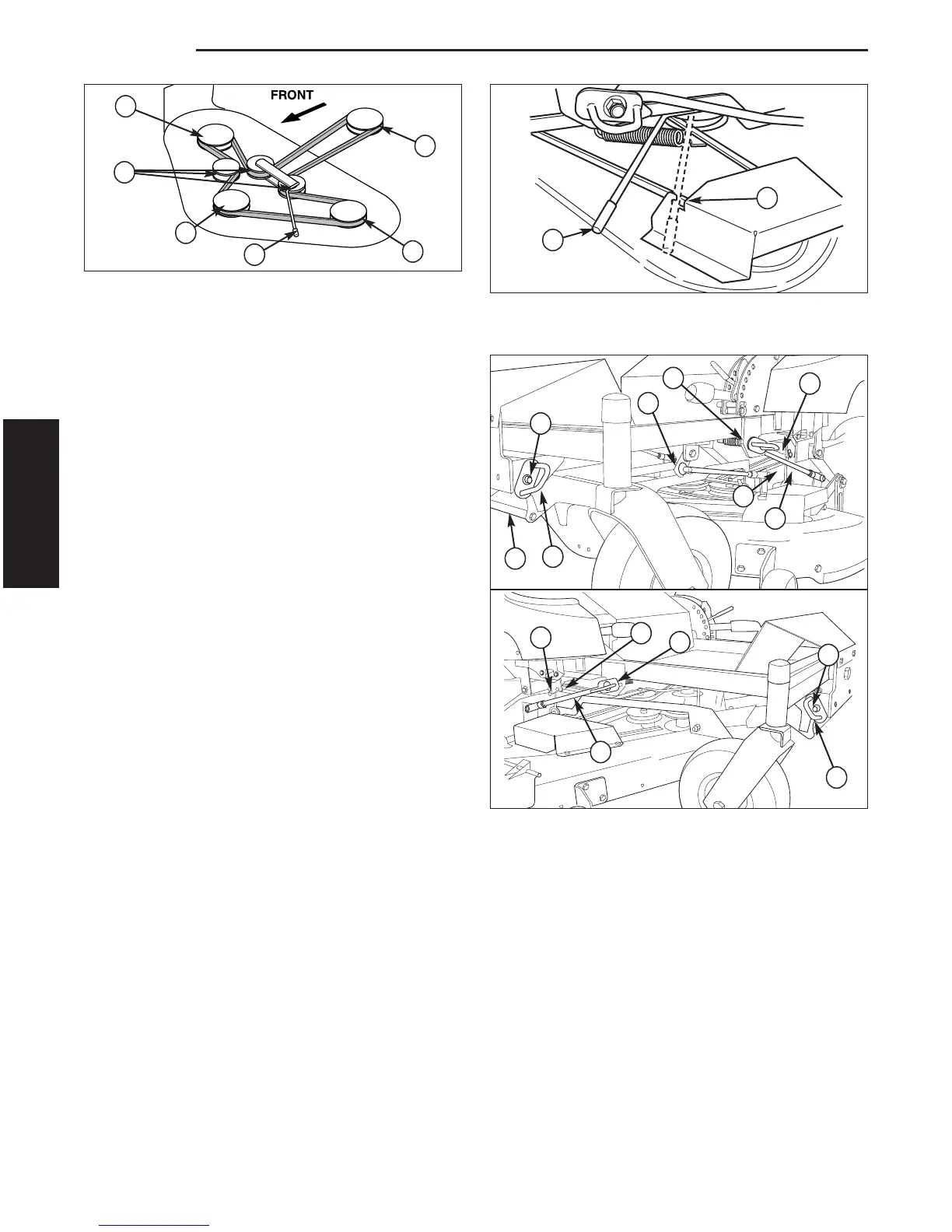 FRONT