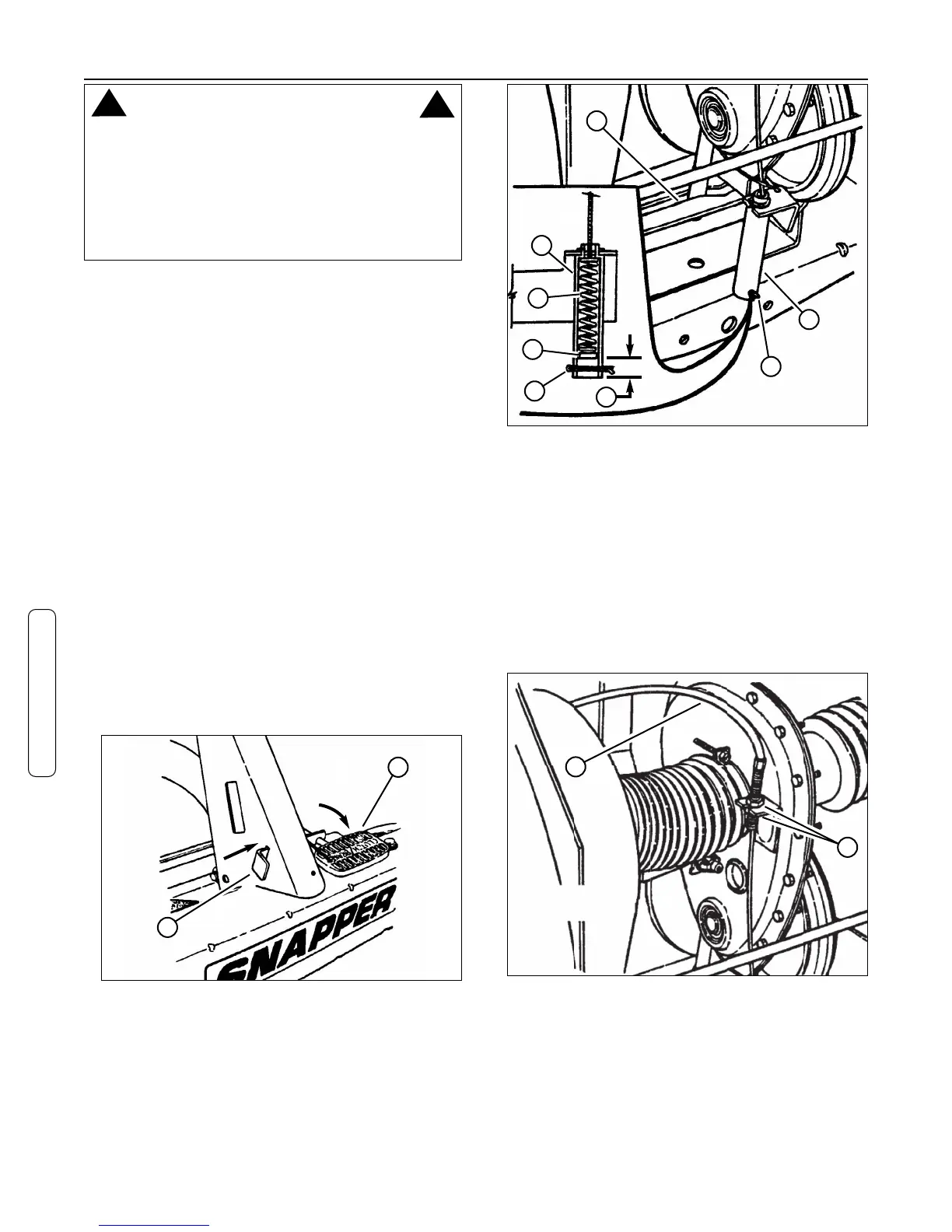 SNAPPER