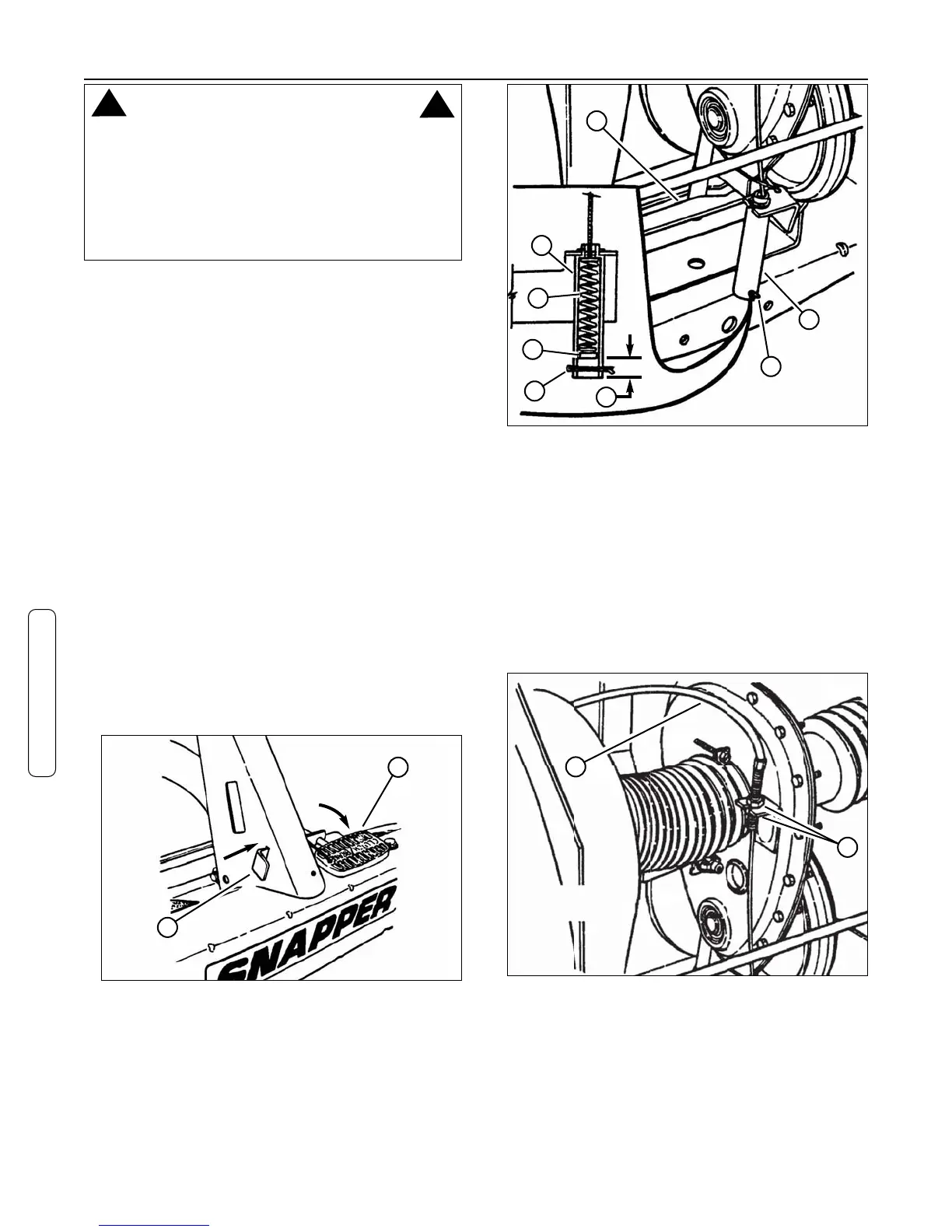 SNAPPER