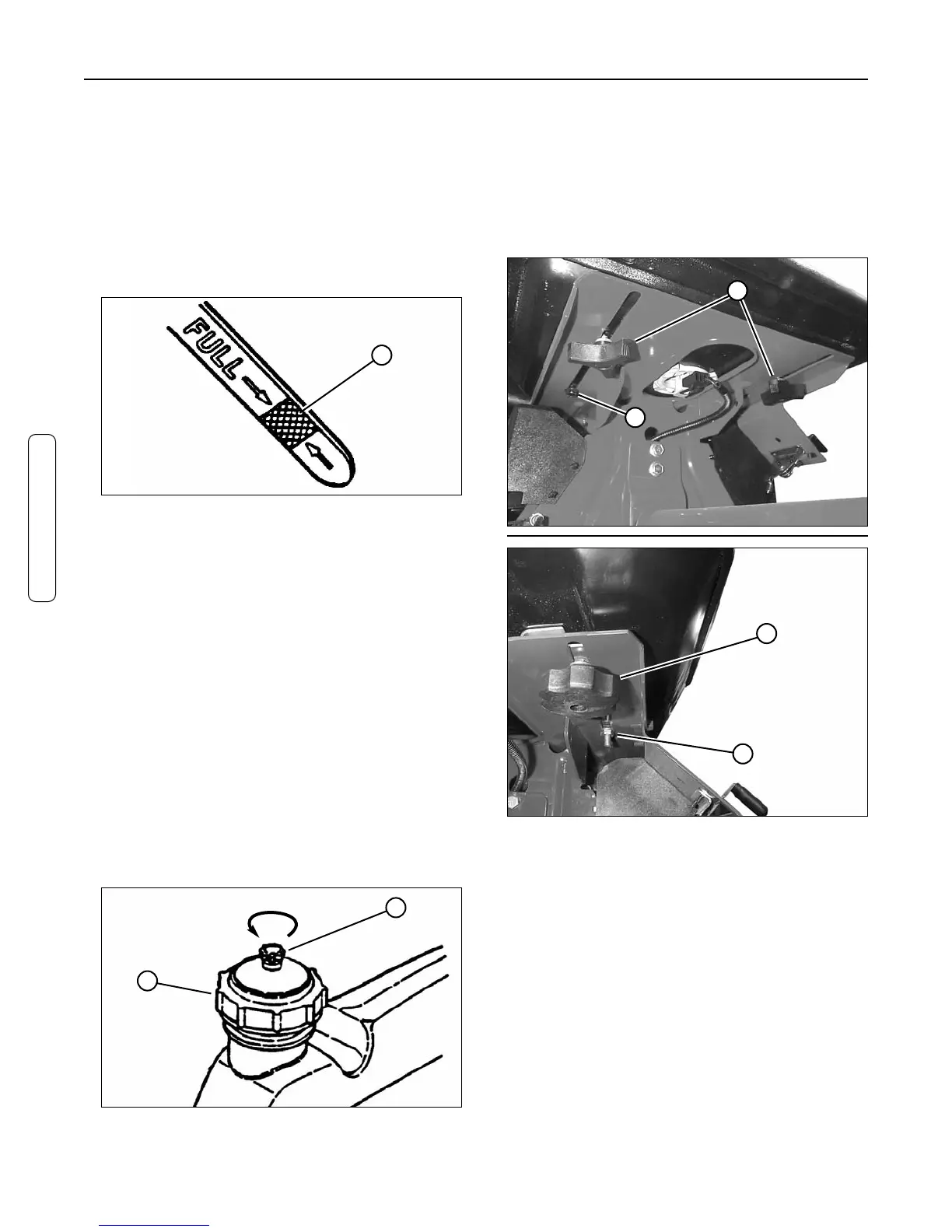 FULL