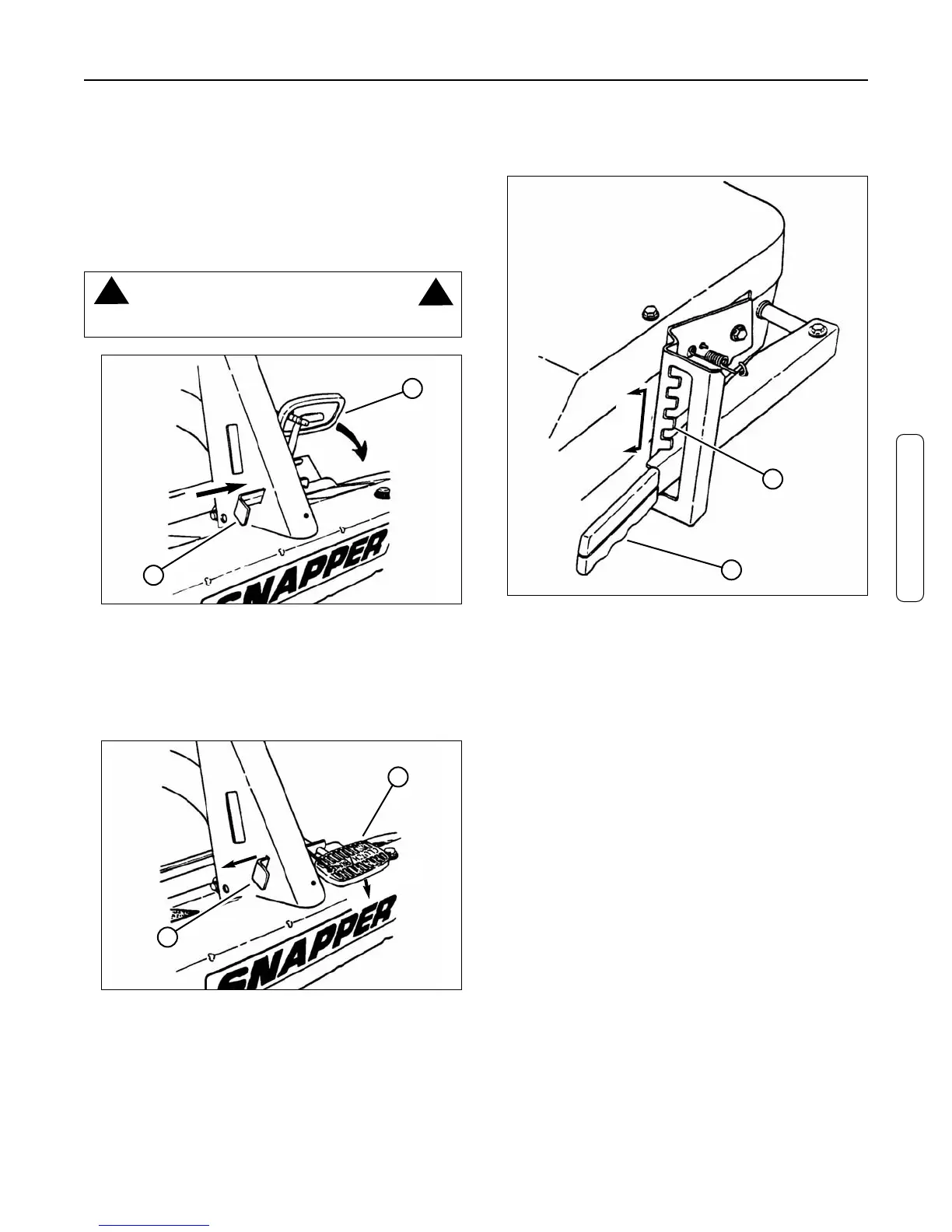 SNAPPER

SNAPPER