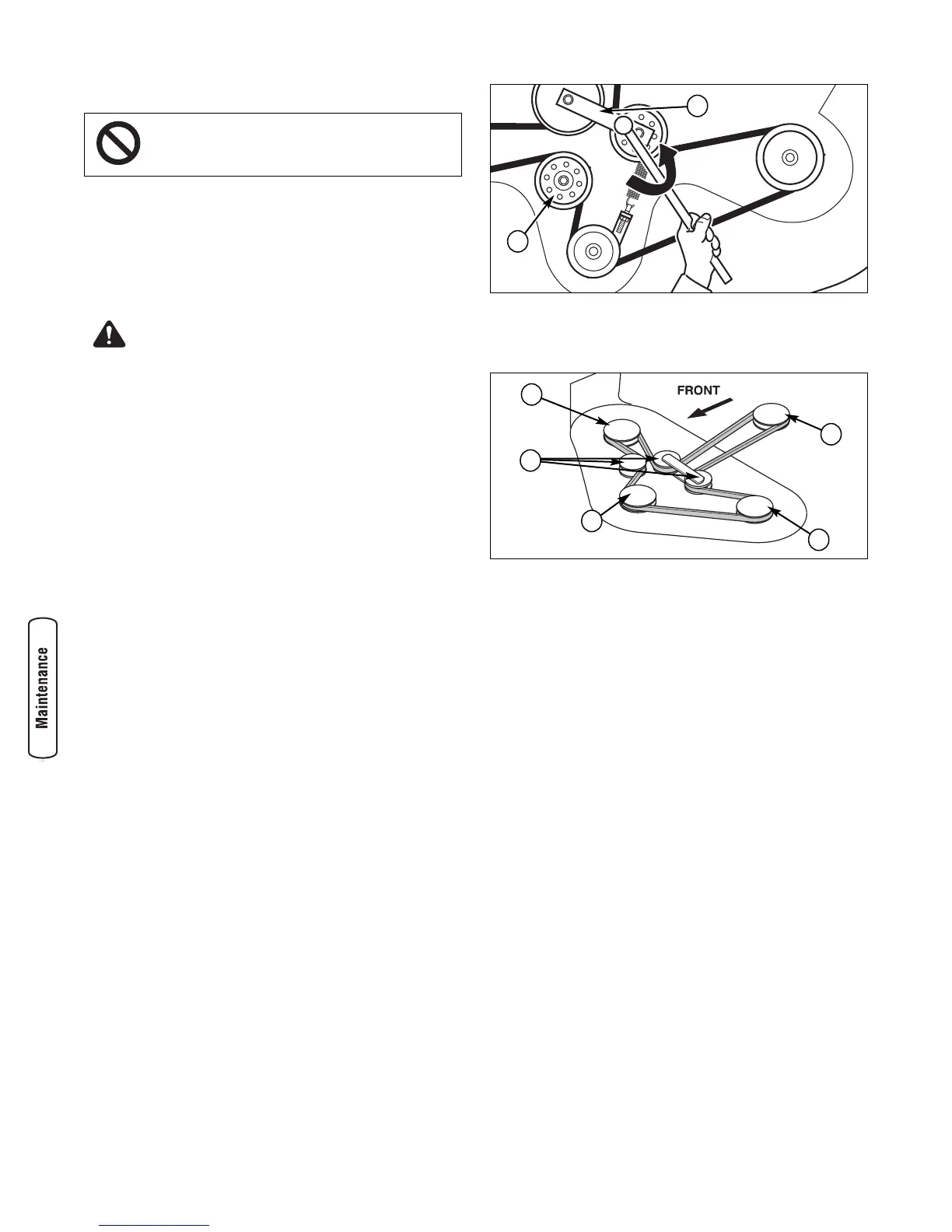 FRONT

Maintenance