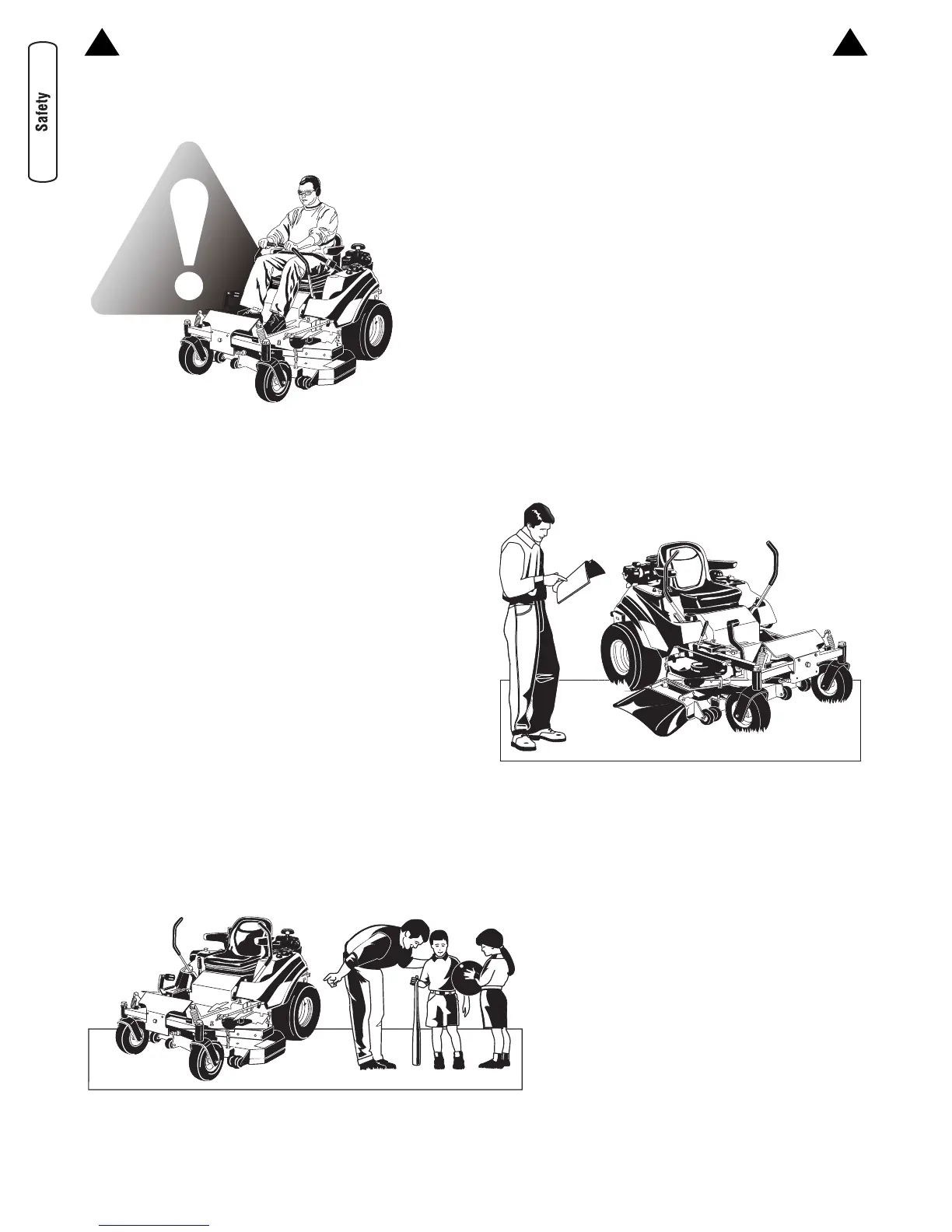 Safety