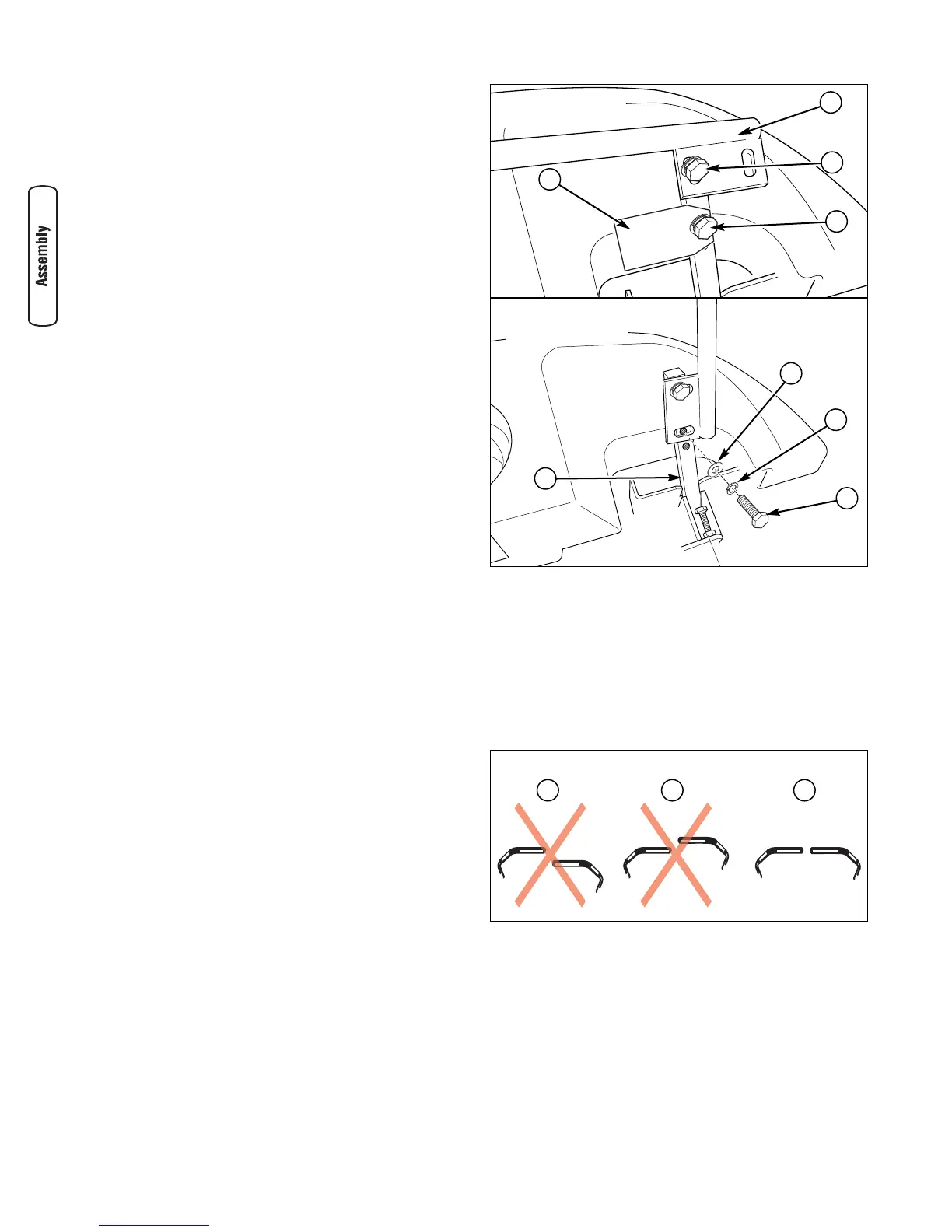 Assembly