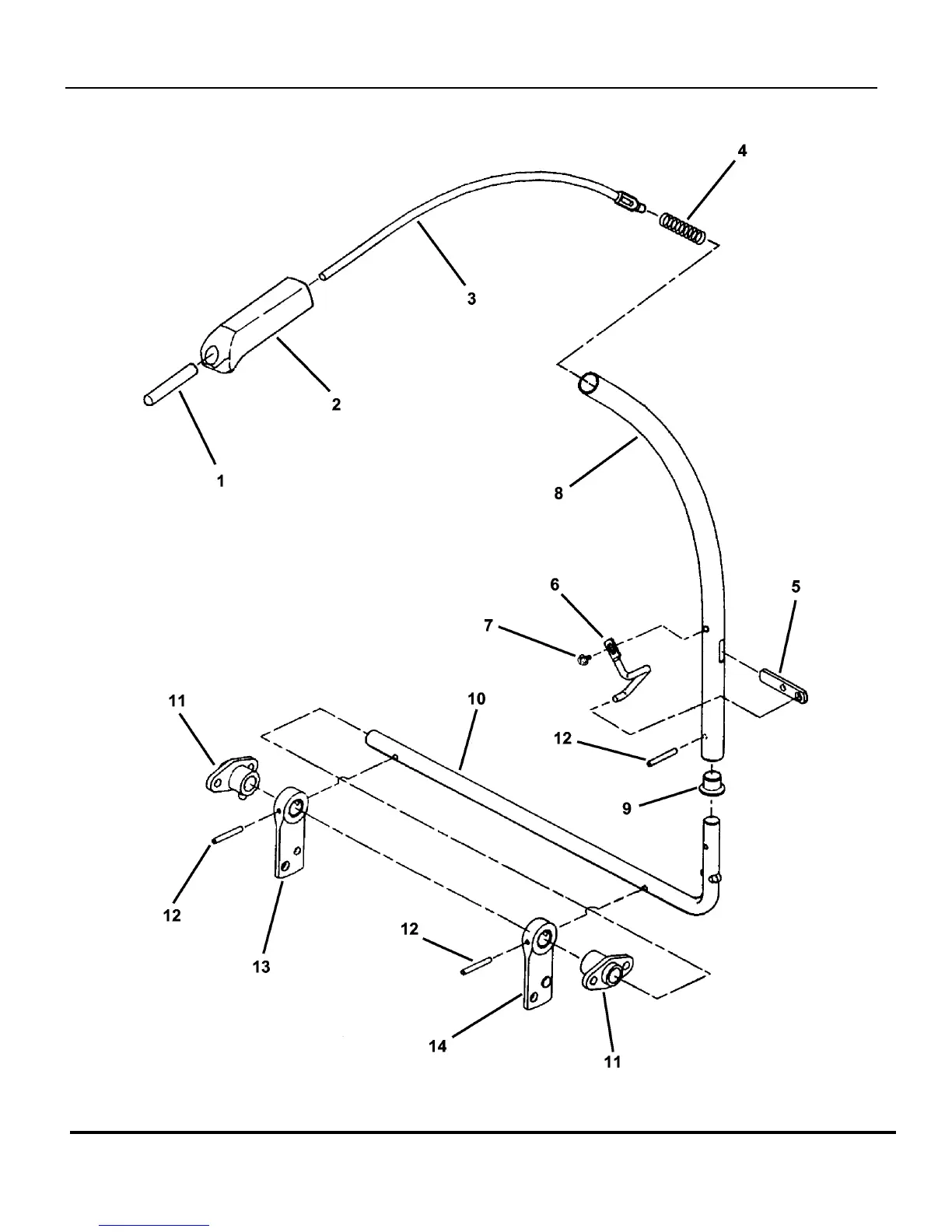 4

3

2

1

8

6

5

7

11

10

12

9

12

13

12

14

11