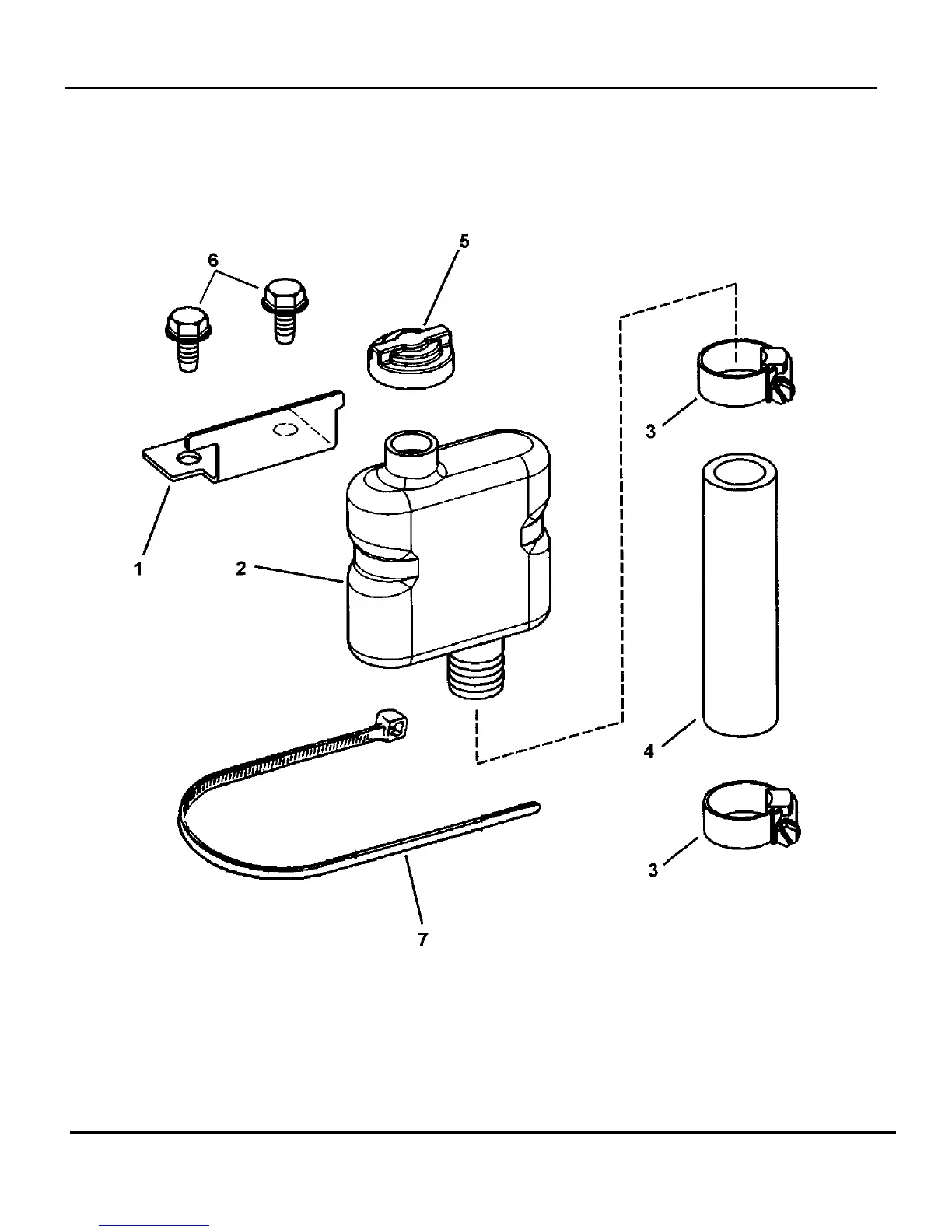 6
5
3
1
2
4
3
7