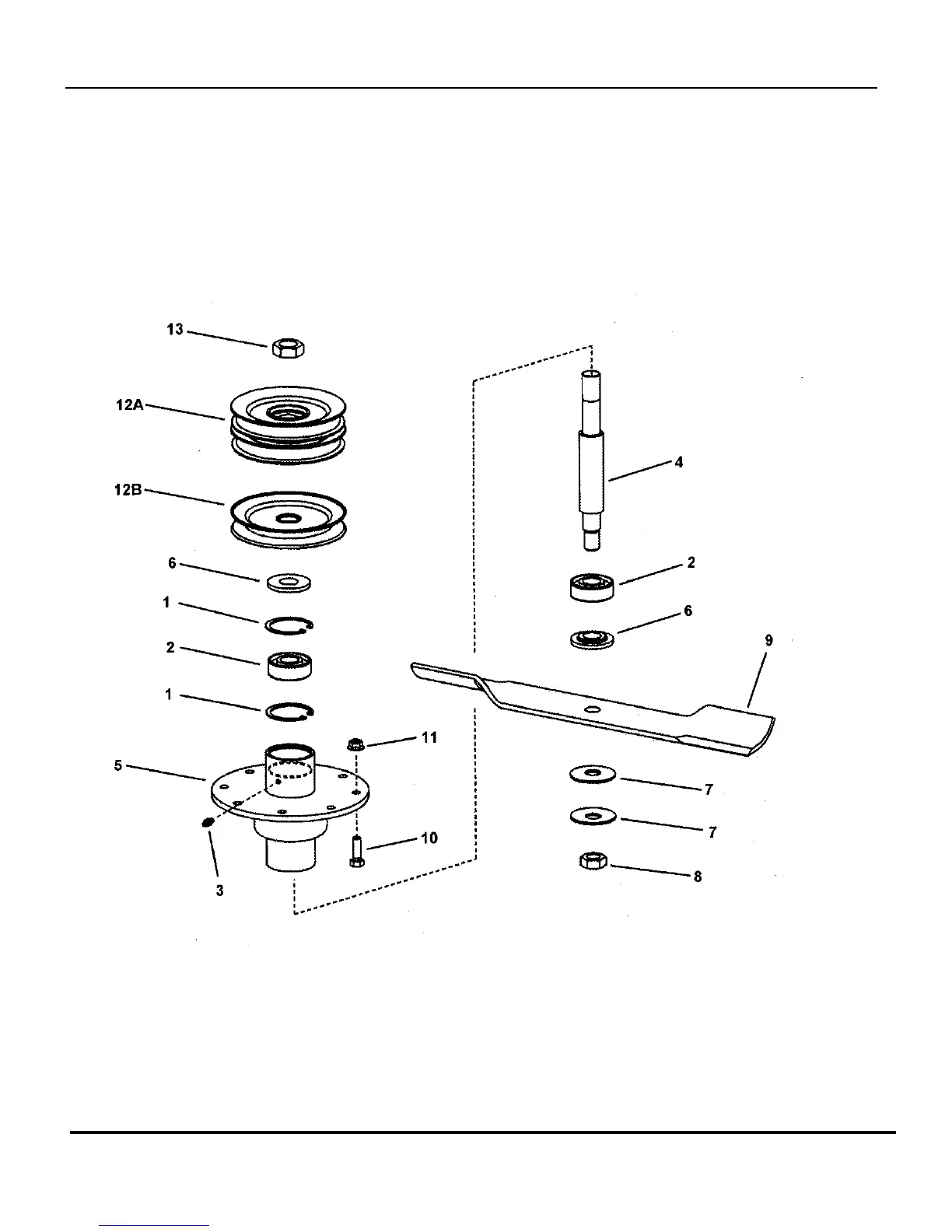 13

12A

12B

6

1

2

1

5

3

11

10

4

2

6

9

7

7

8