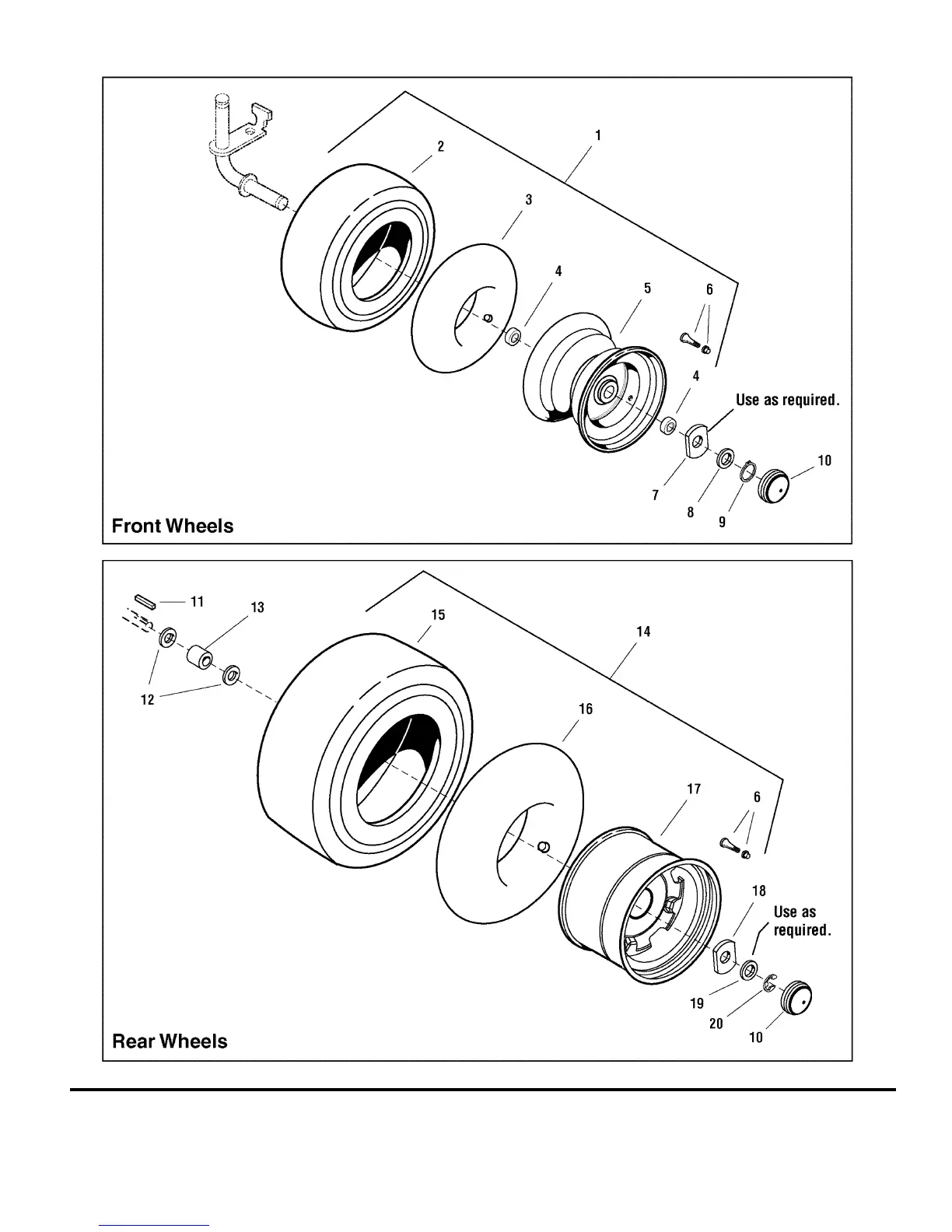 1
2
3
4
5
6
4
Use as required.
10
7
8
9
Front Wheels

11
13
15
14
12
16
17
6
18
Use as required.
19
20
10
Rear Wheels