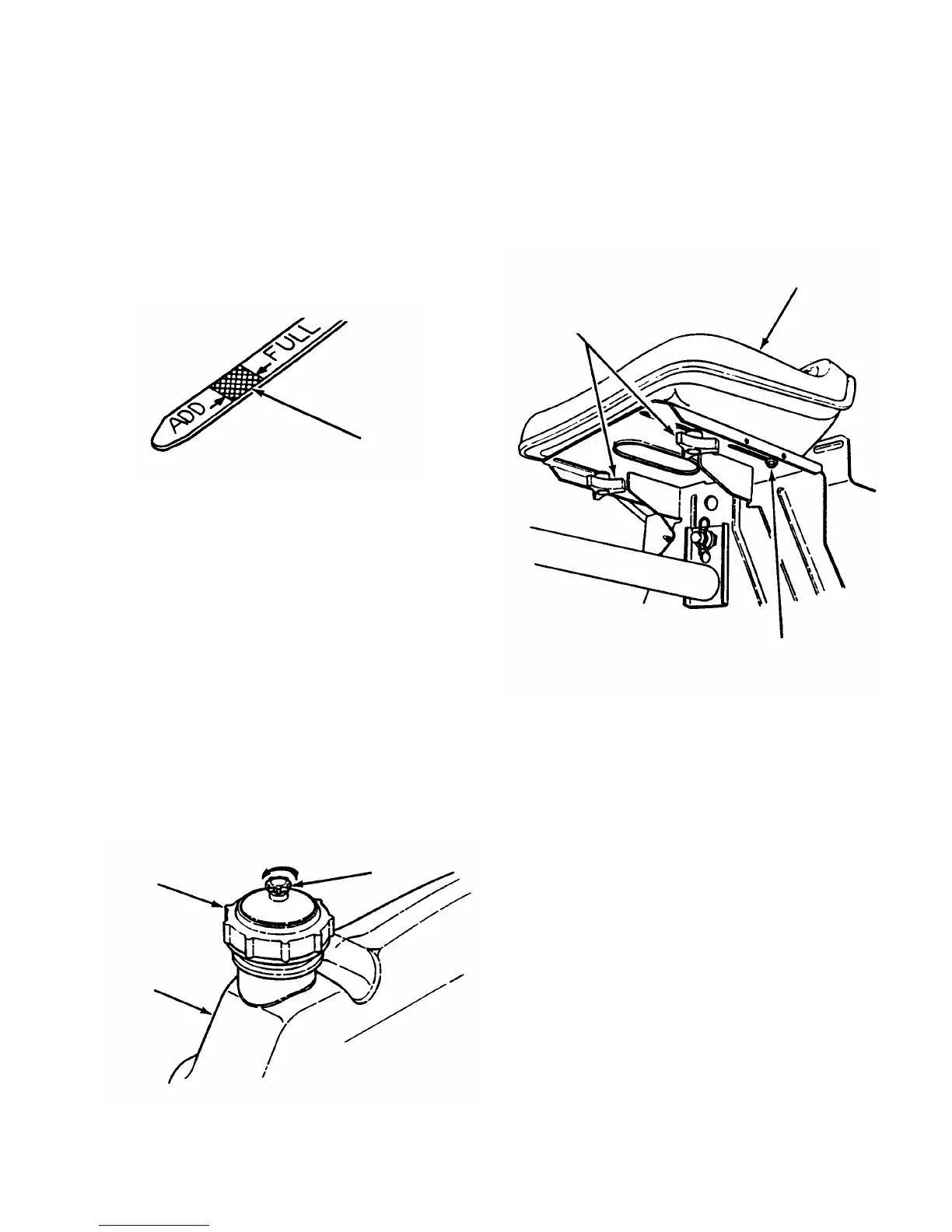 ADD
FULL