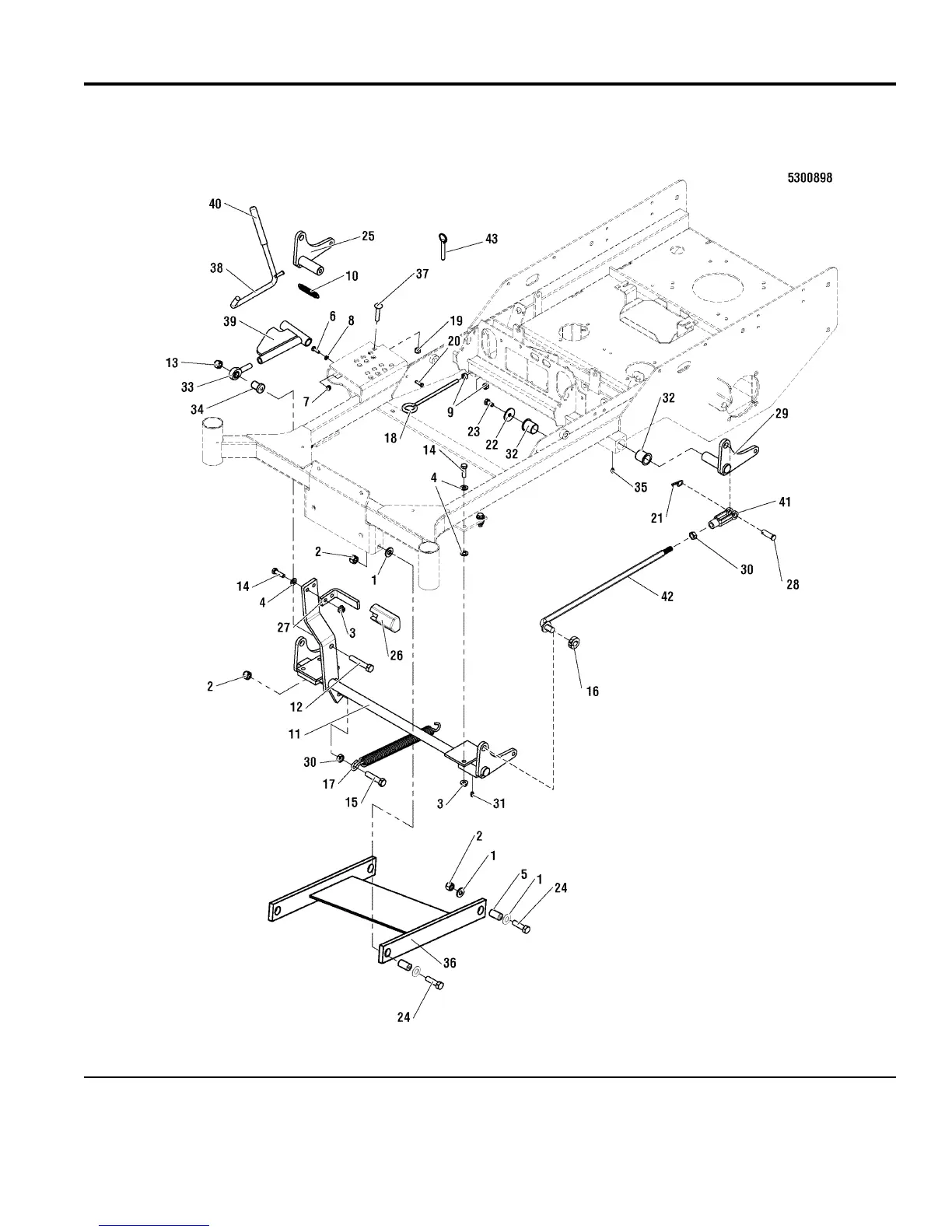 5300898

40
25
43
38
10
37
39
6
8
19
20
13
33
34
7
9
18
23
22
32
32
29
14
4
35
21
41
2
1
30
28
14
4
27
3
26
42
2
12
16
11
30
17
15
3
31
2
1
5
1
24
36
24