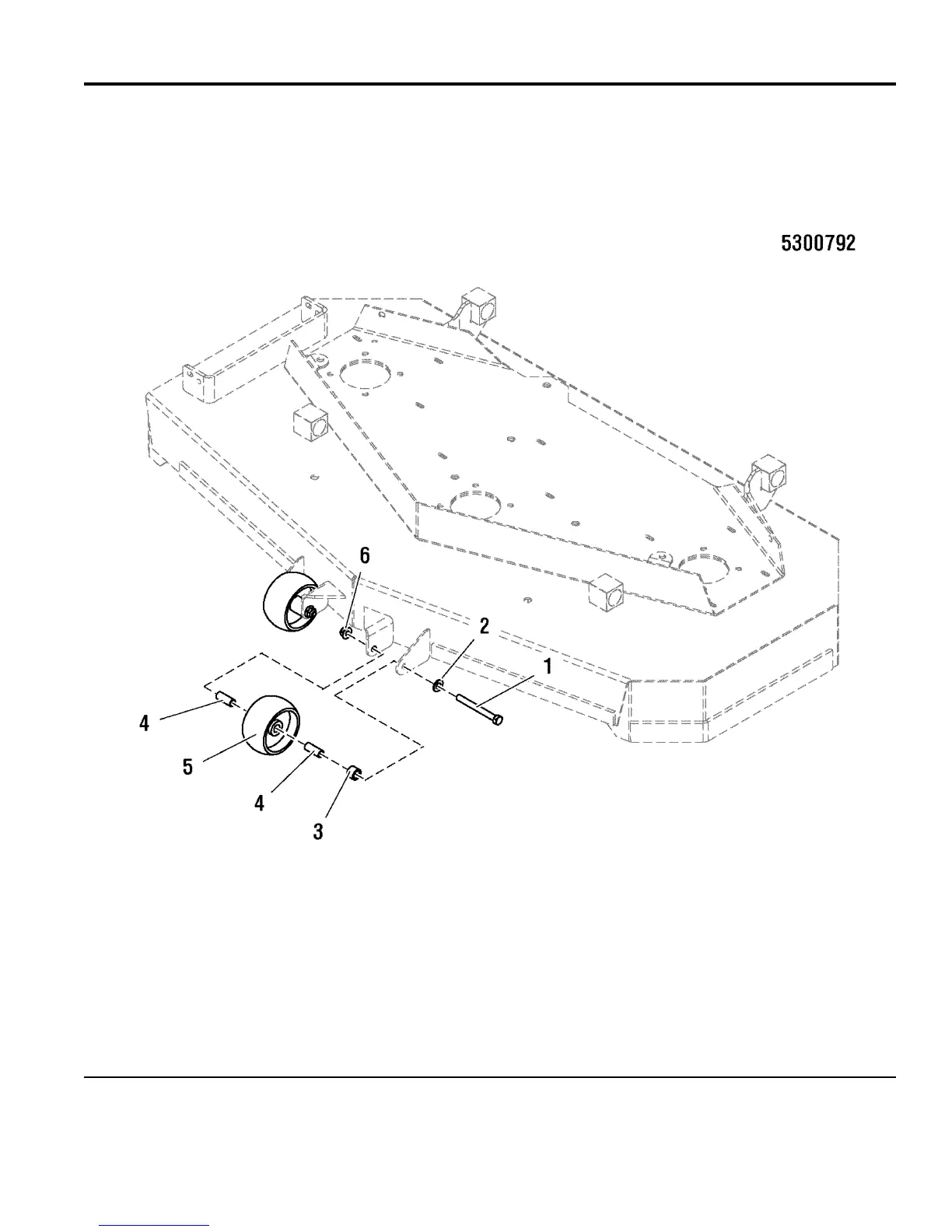 5300792

6

2

1

4

5

4

3