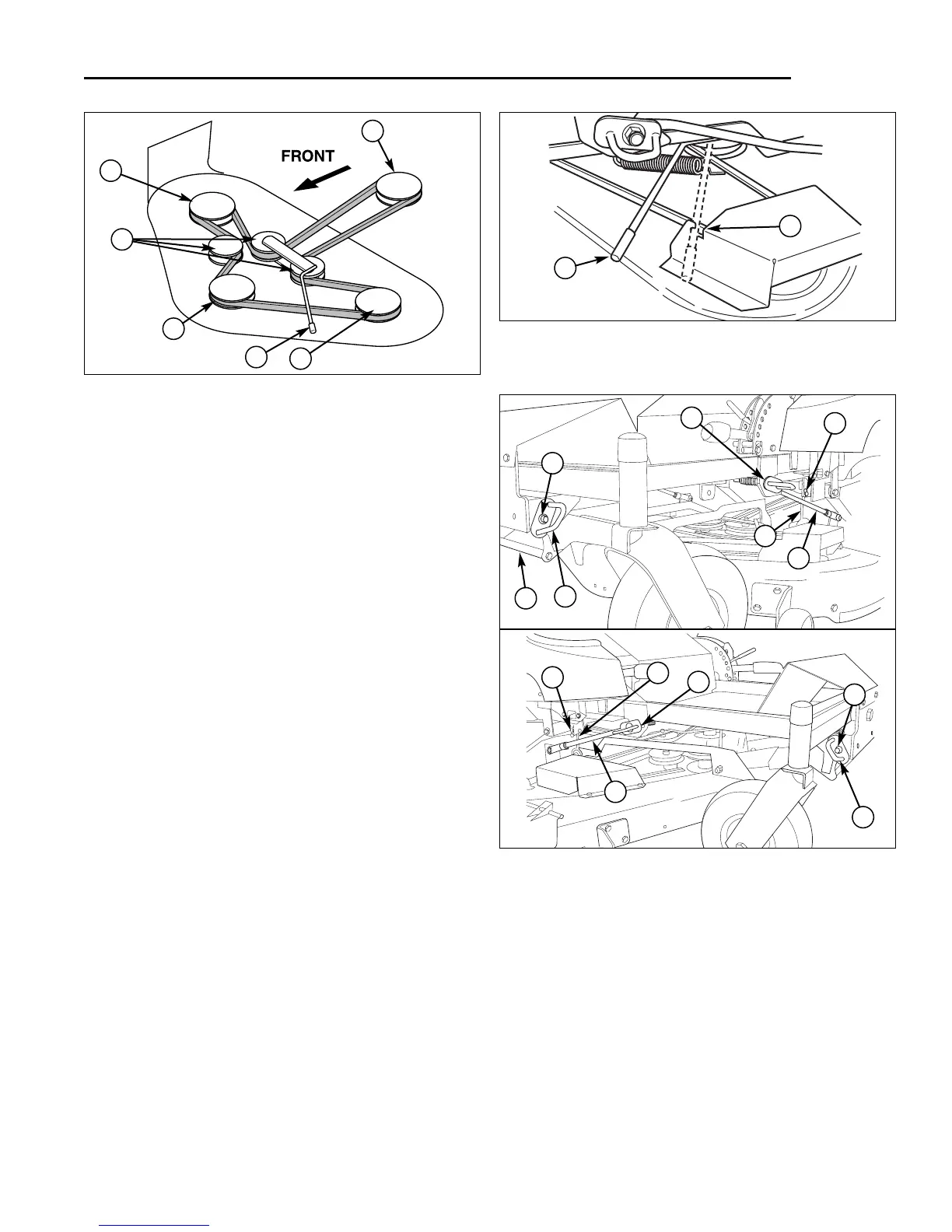 FRONT