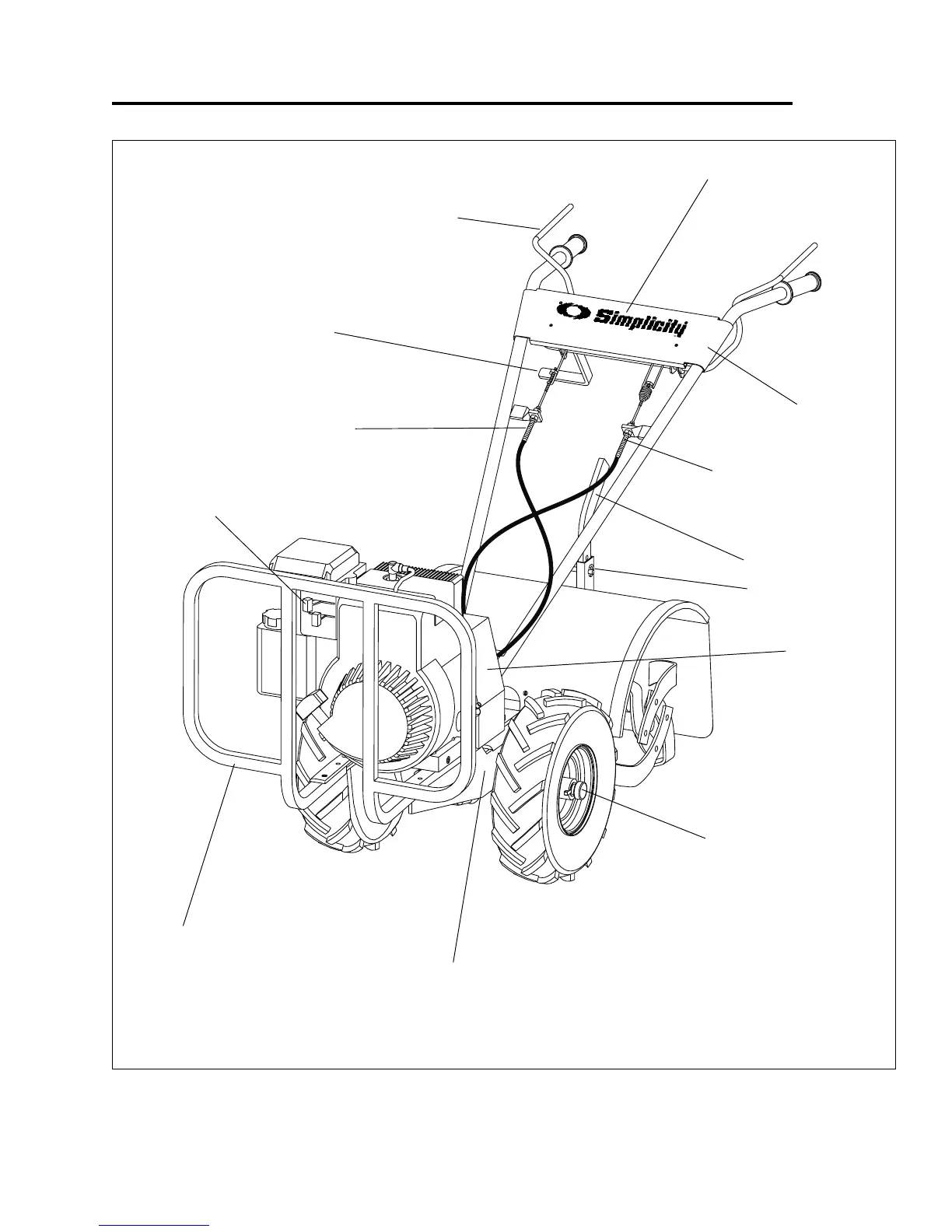 Simplicity