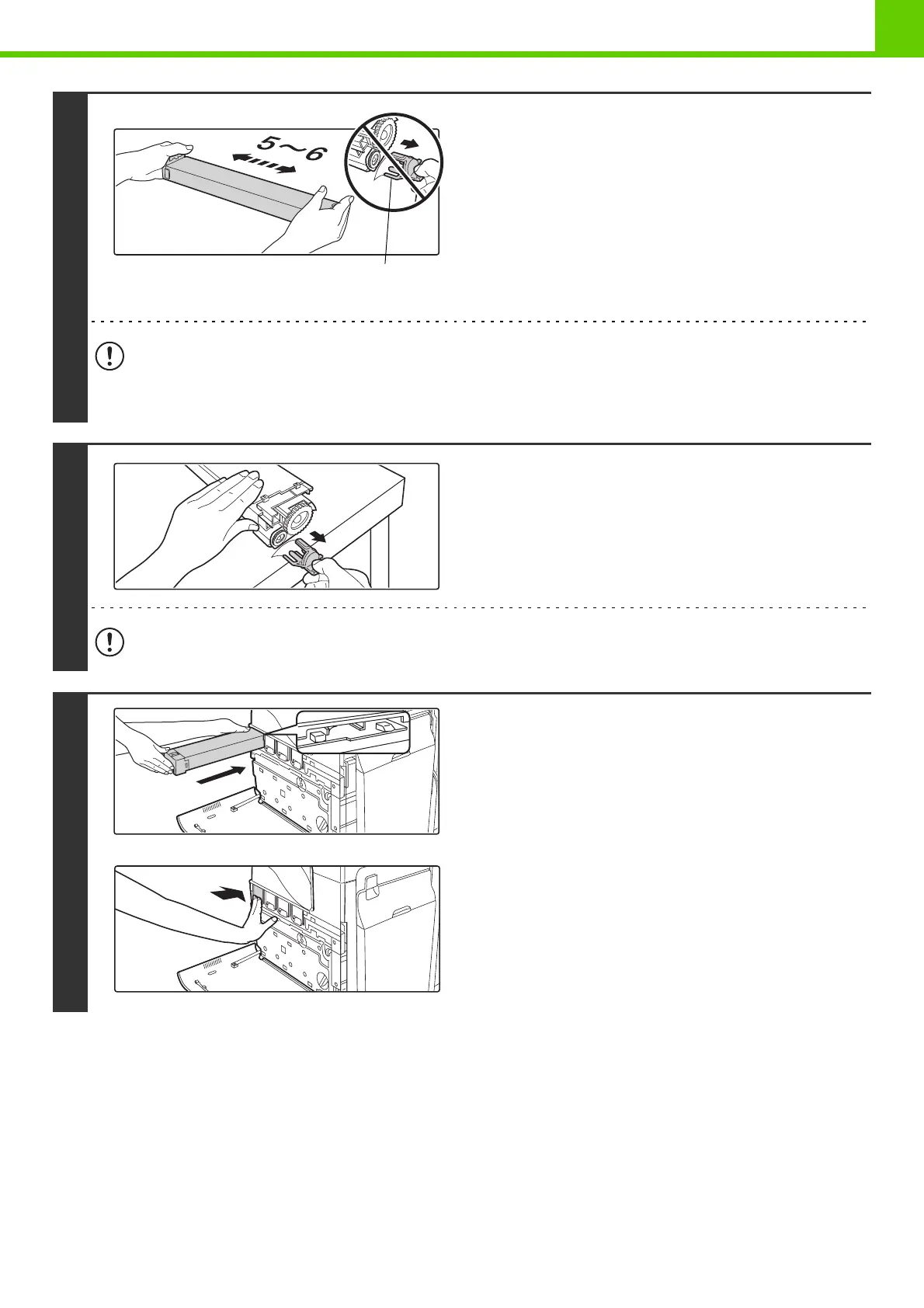 5～6