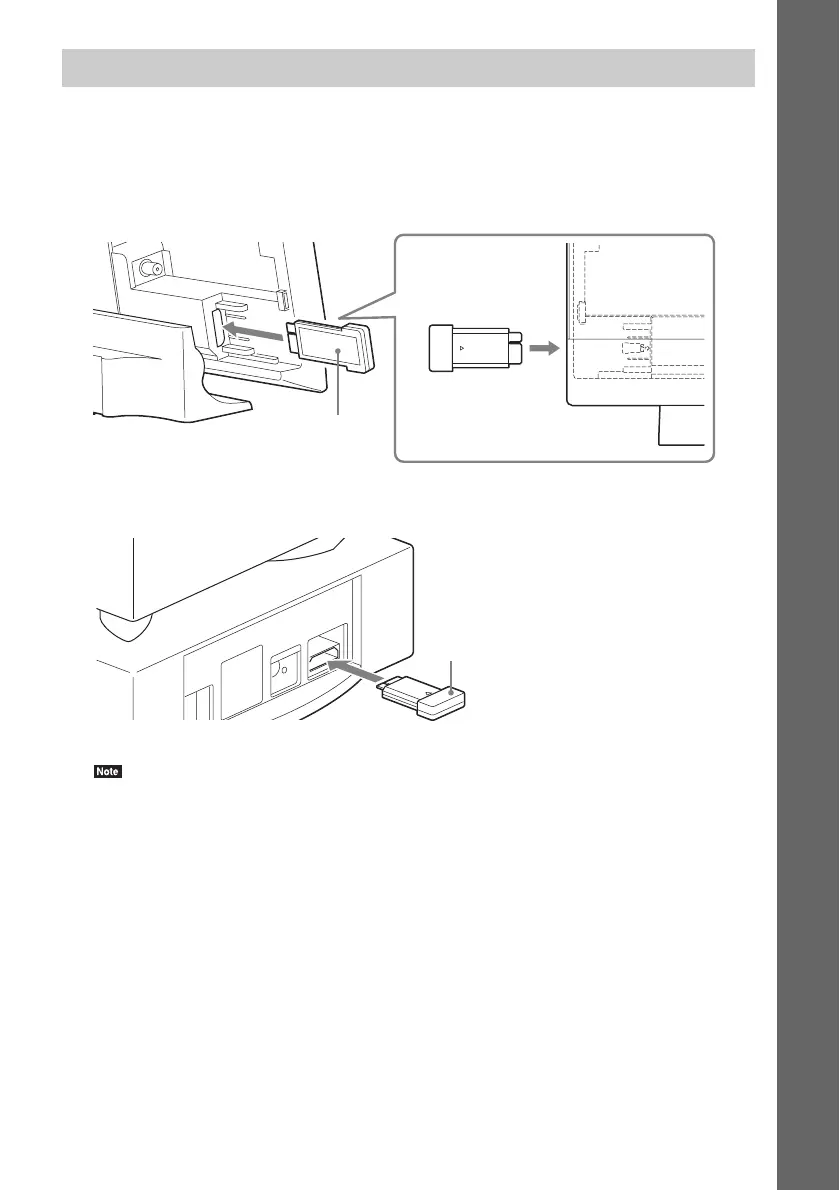 Note