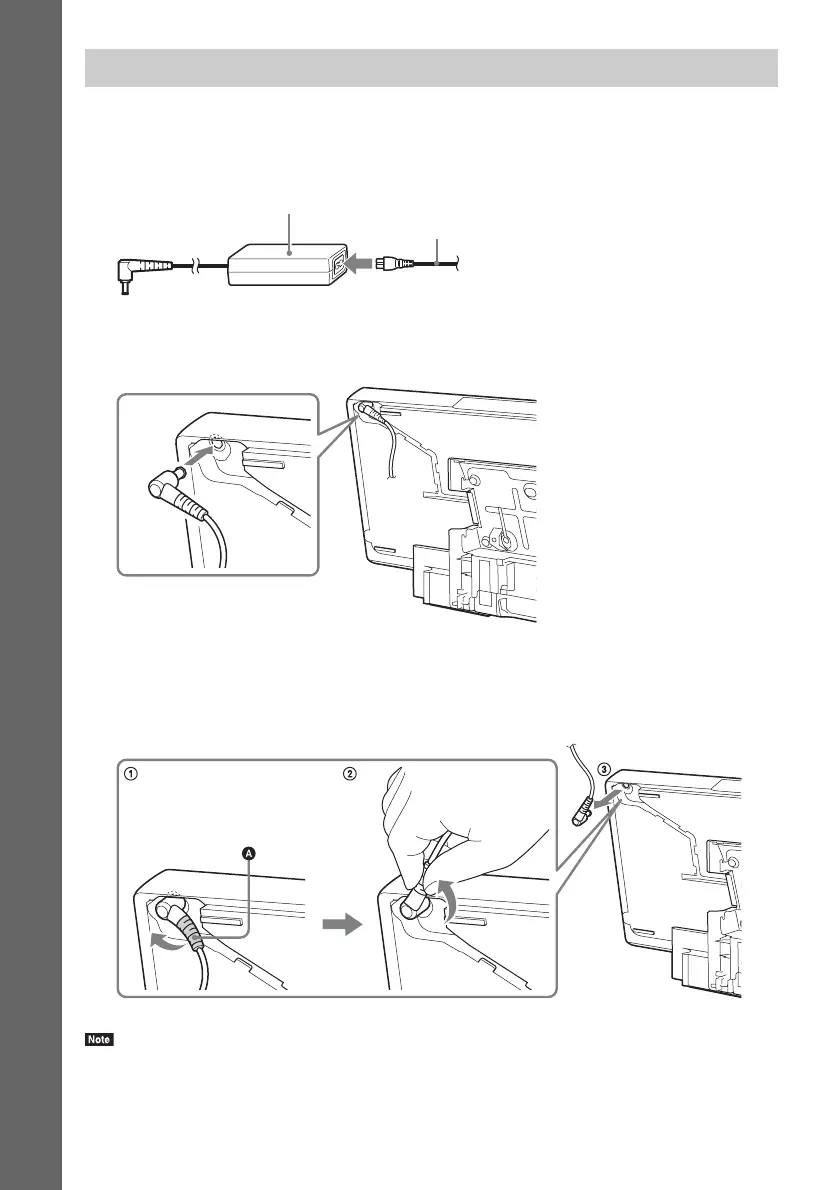 ①

②

③

A

Note