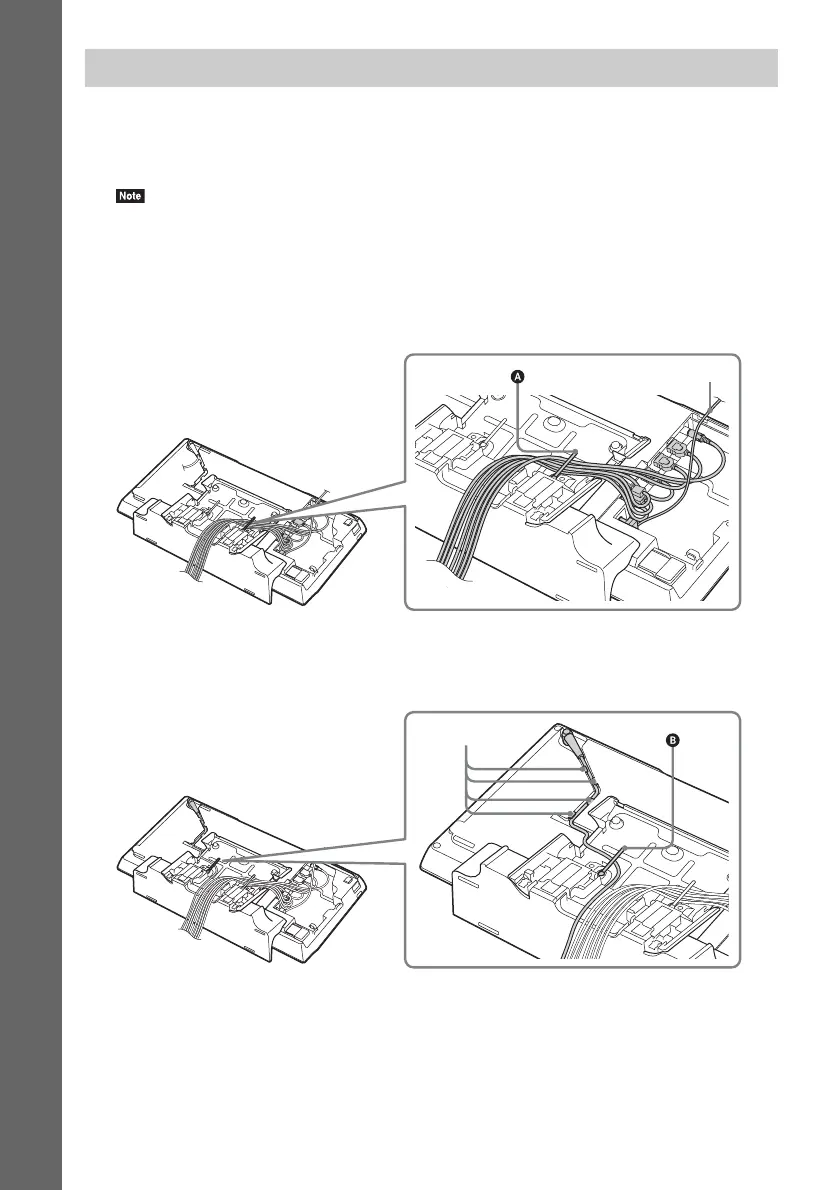 Note

A

B