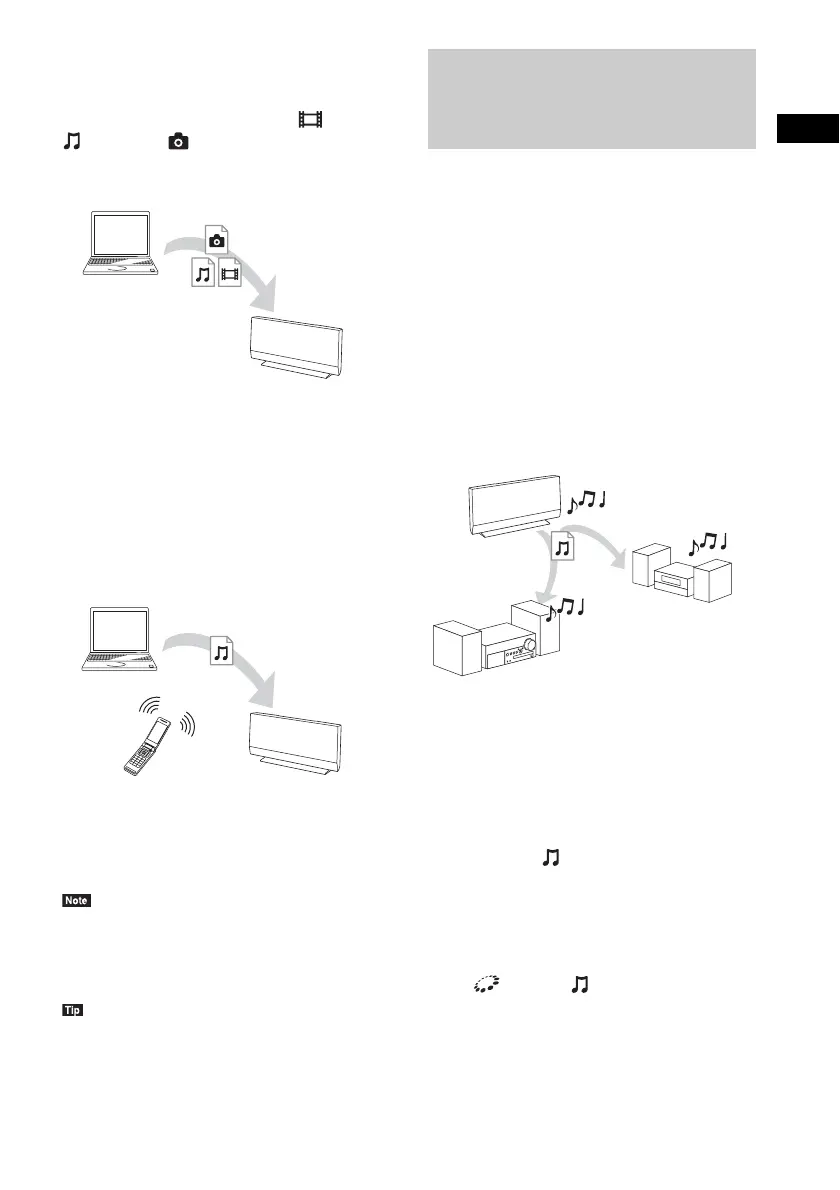 Note

Tip