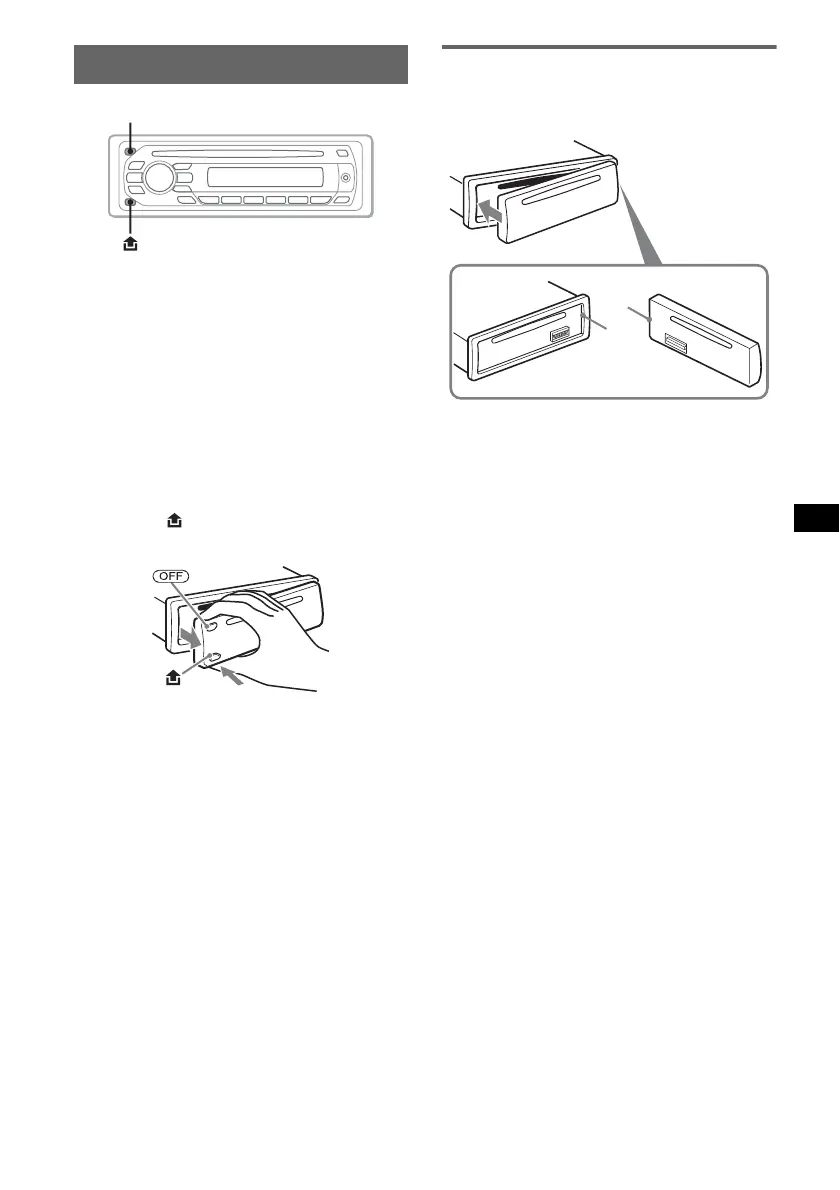 OFF