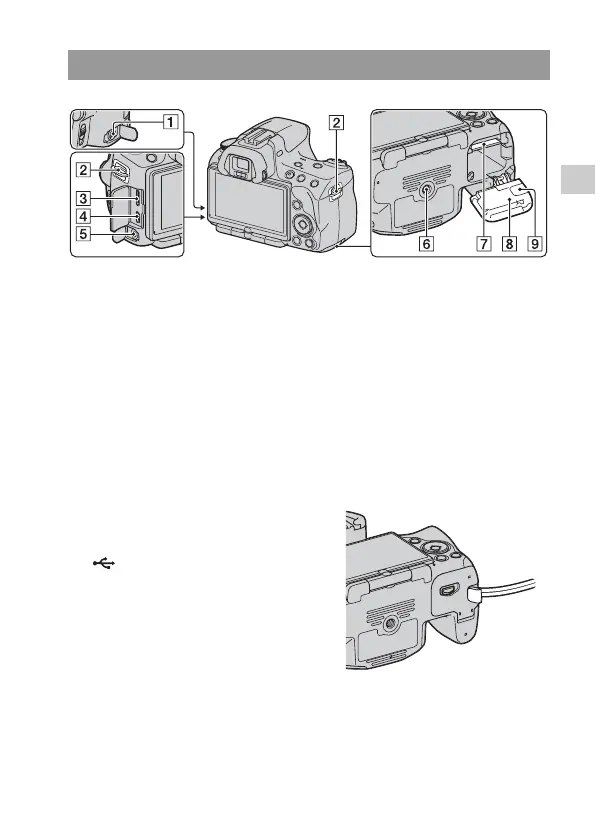 1

2

3

4

5

2

6

7

8

9