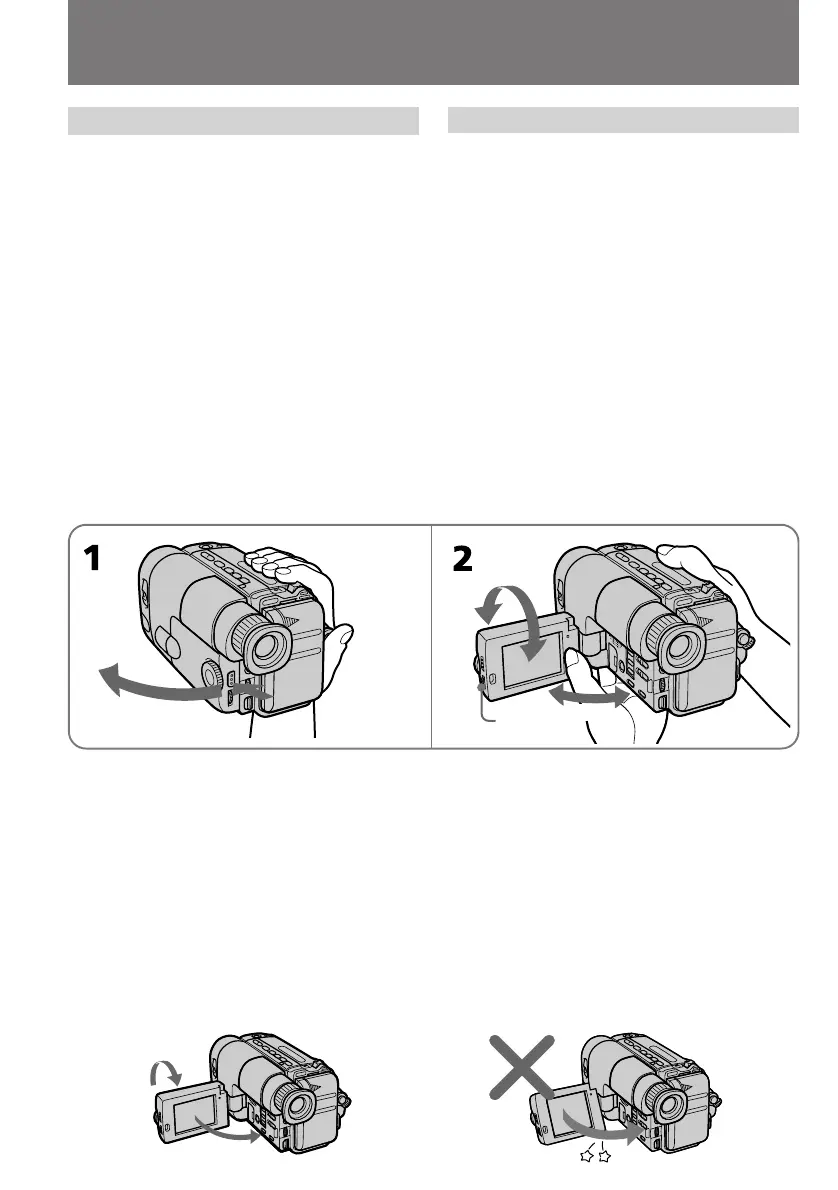 1

2