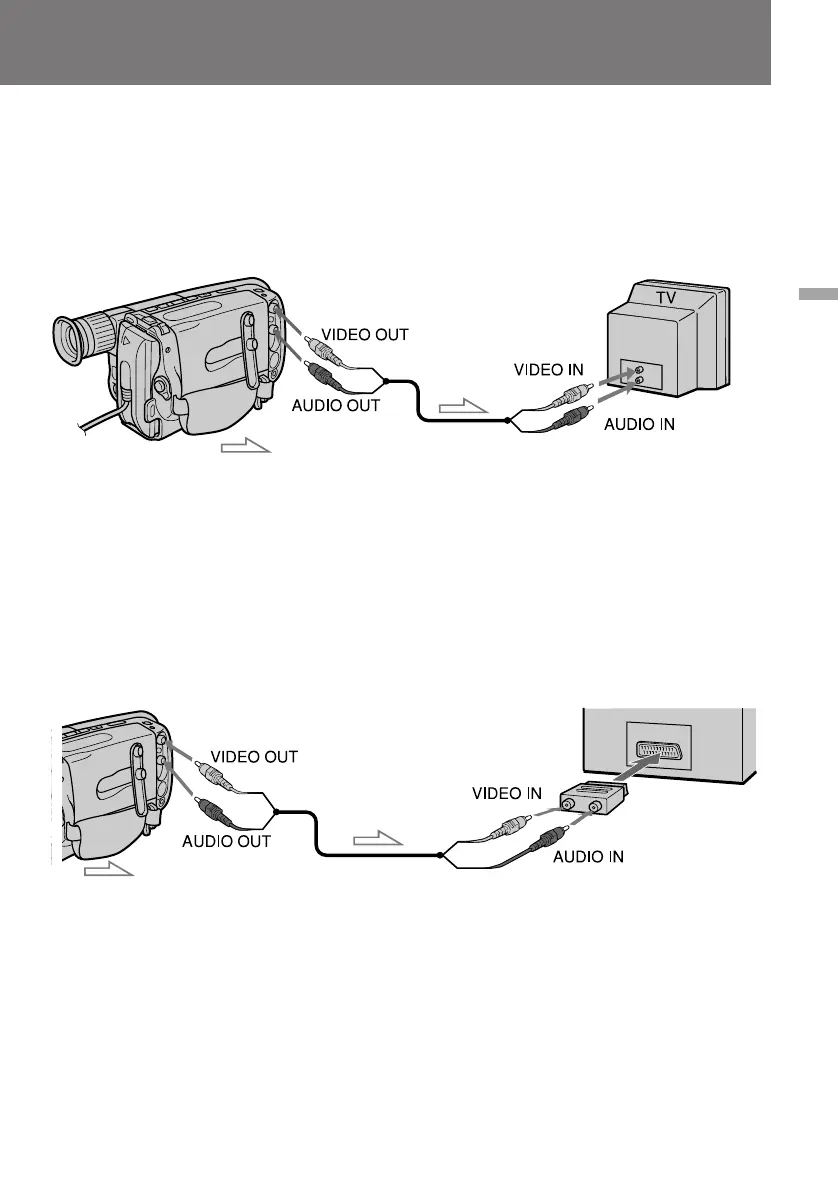 VIDEO OUT

AUDIO OUT

TV

VIDEO IN

AUDIO IN

VIDEO OUT

AUDIO OUT

VIDEO IN

AUDIO IN