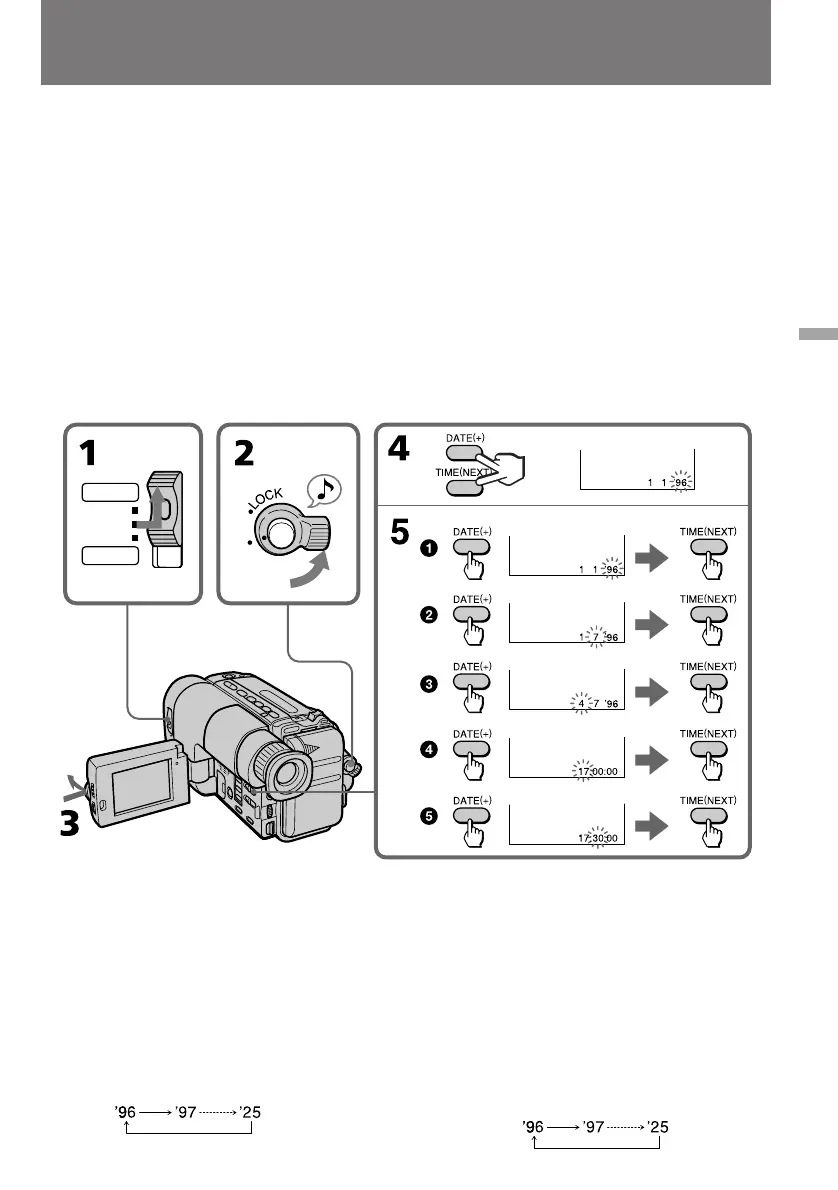 1

2

LOCK

3

4

DATE(+)

TIME(NEXT)

1 1 '96

5

❶ DATE(+) 1 1 '96 TIME(NEXT)

❷ DATE(+) 1 7 '96 TIME(NEXT)

❸ DATE(+) 4 7 '96 TIME(NEXT)

❹ DATE(+) 17:00:00 TIME(NEXT)

❺ DATE(+) 17:30:00 TIME(NEXT)

'96 → '97 → '25

'96 → '97 → '25