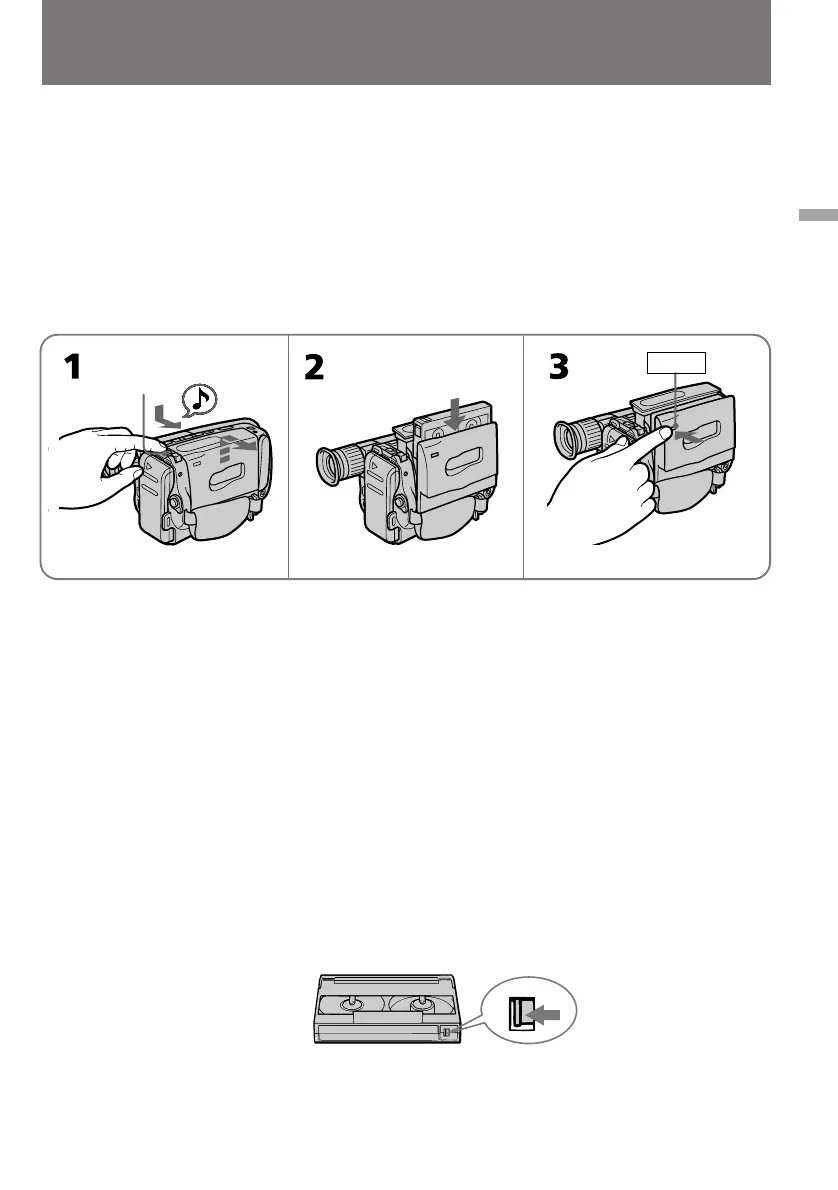 1

2

3