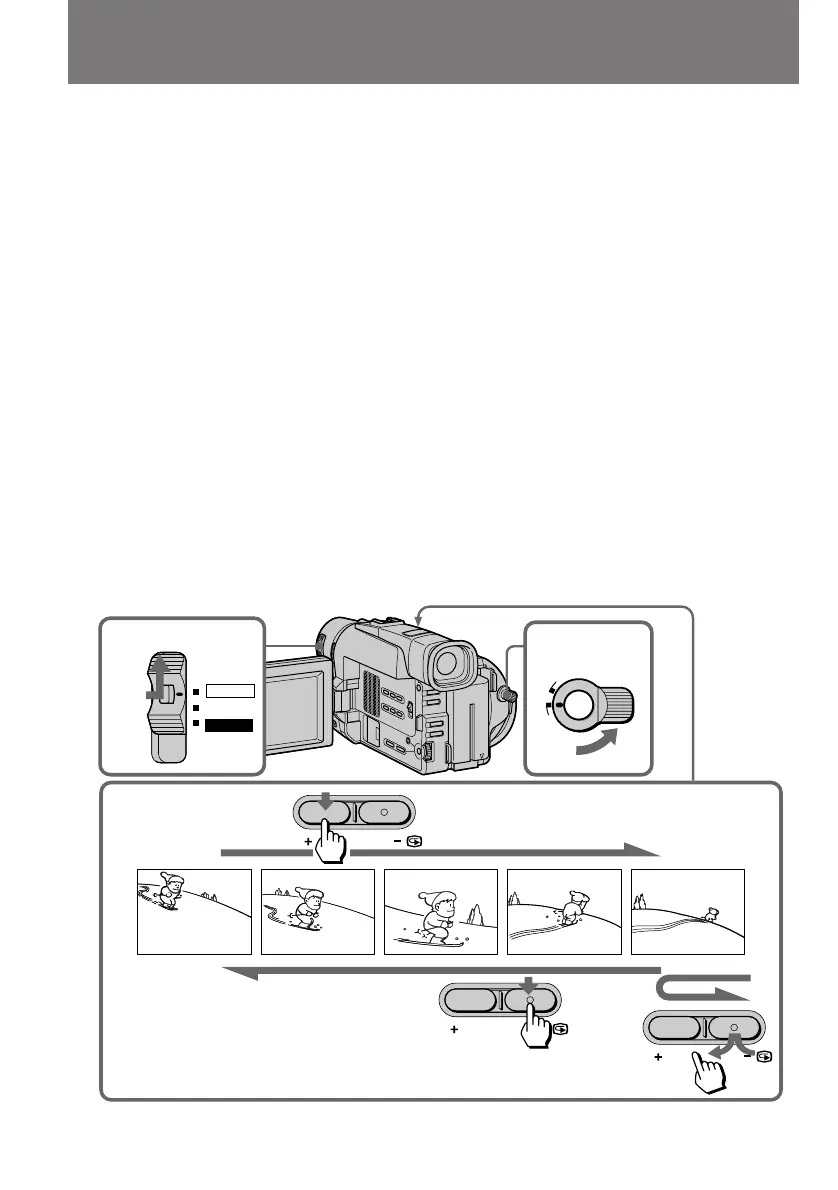 + −

+

+ −