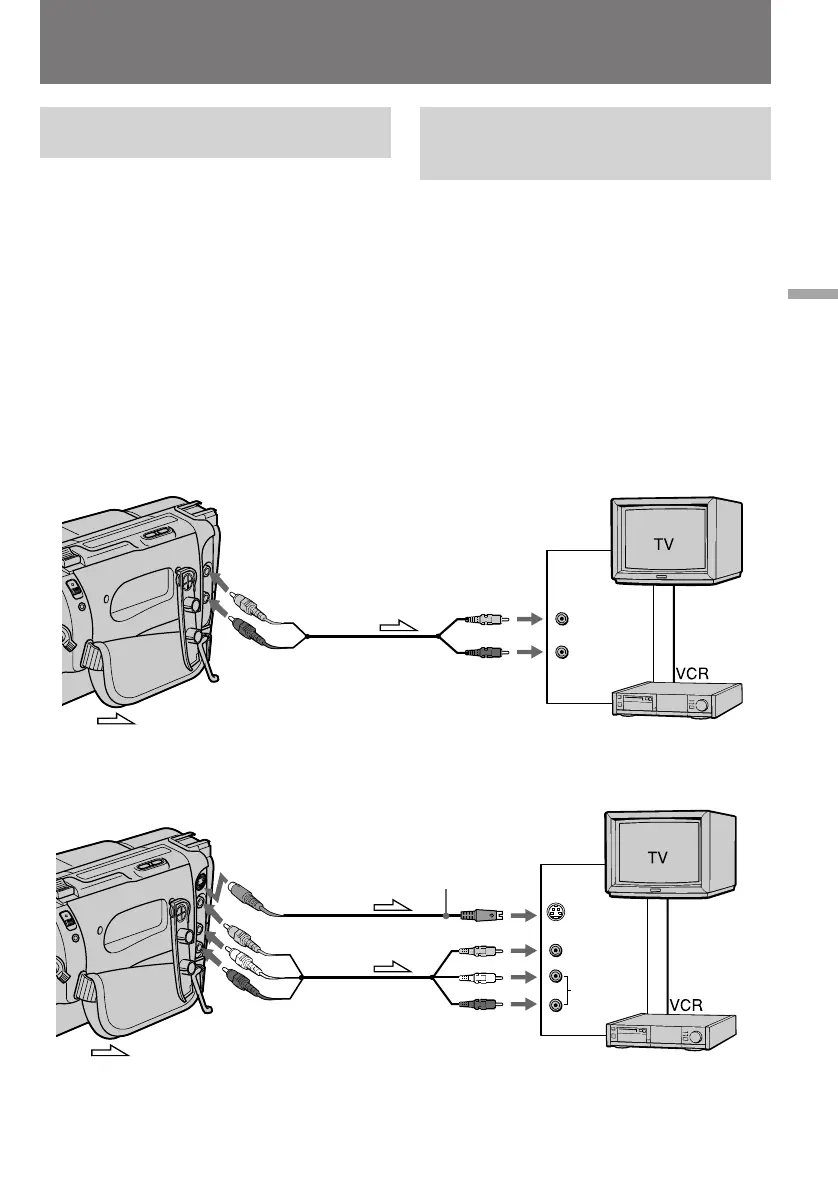 TV
VCR
TV
VCR