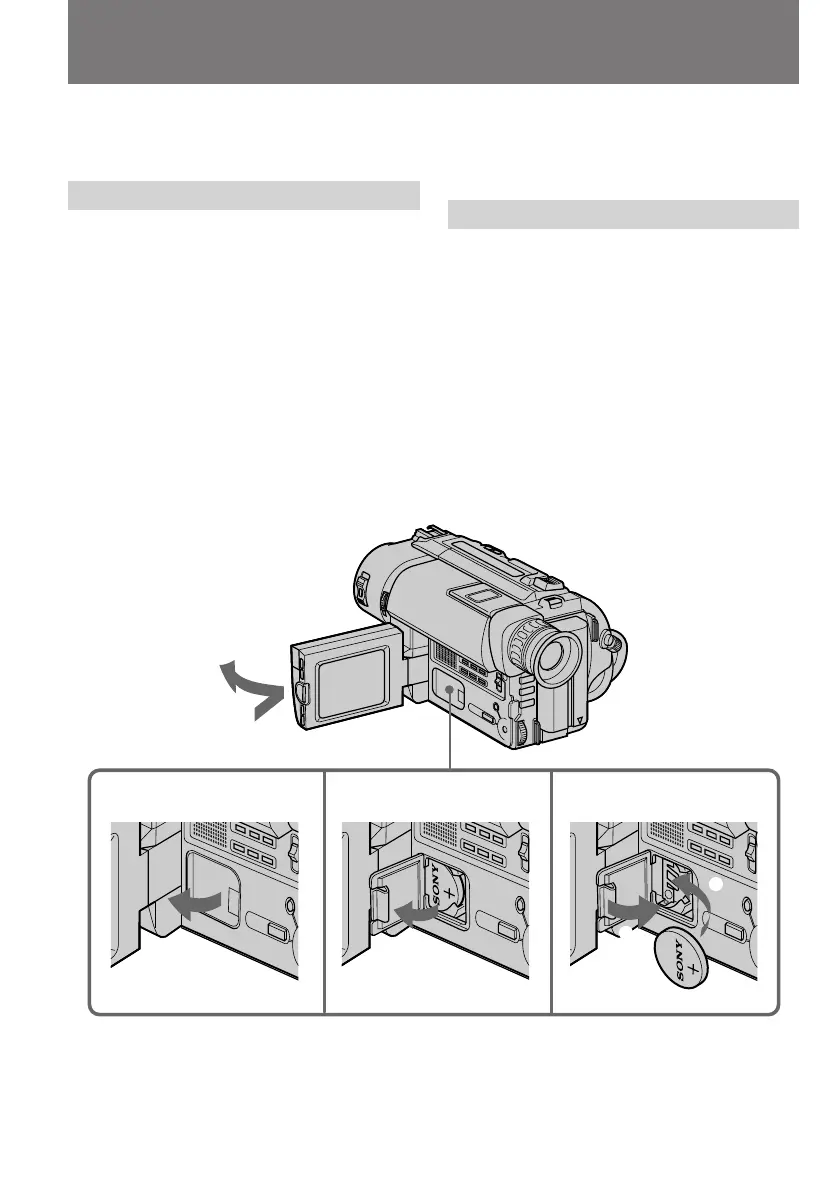 SONY
+
SONY
+